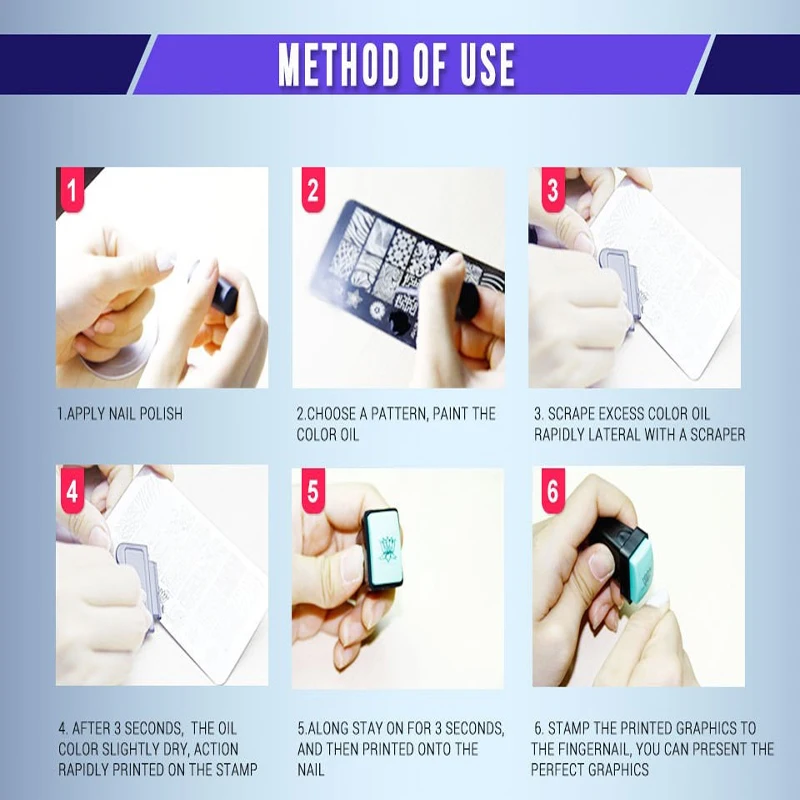 METHOD OF USE

1

1.APPLY NAIL POLISH

2

2.CHOOSE A PATTERN, PAINT THE COLOR OIL

3

3. SCRAPE EXCESS COLOR OIL RAPIDLY LATERAL WITH A SCRAPER

4

4. AFTER 3 SECONDS, THE OIL COLOR SLIGHTLY DRY, ACTION RAPIDLY PRINTED ON THE STAMP

5

5.ALONG STAY ON FOR 3 SECONDS, AND THEN PRINTED ONTO THE NAIL

6

6. STAMP THE PRINTED GRAPHICS TO THE FINGERNAIL, YOU CAN PRESENT THE PERFECT GRAPHICS