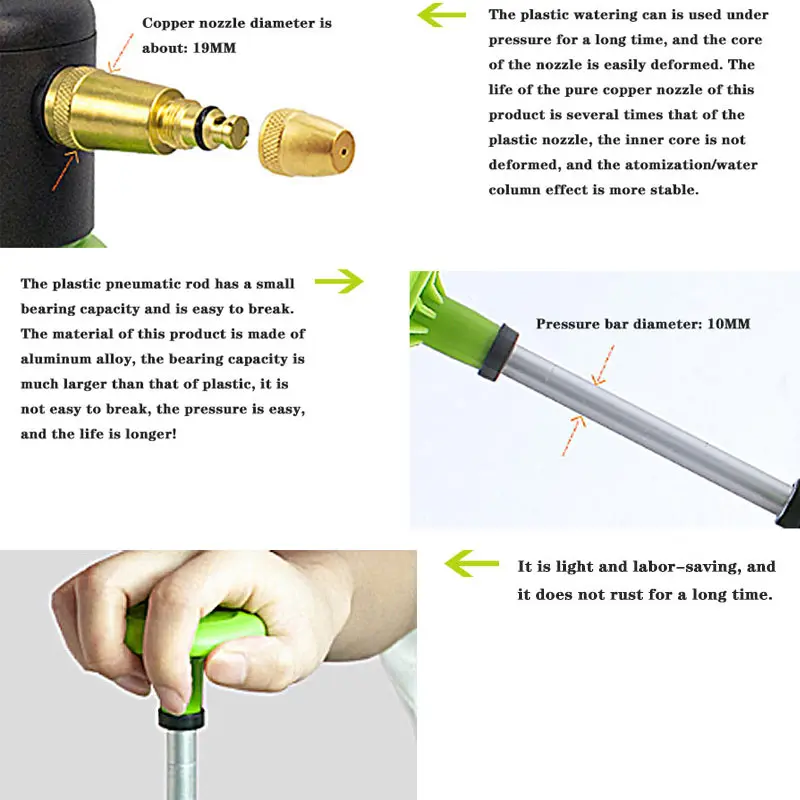 Copper nozzle diameter is about: 19MM

The plastic watering can is used under pressure for a long time, and the core of the nozzle is easily deformed. The life of the pure copper nozzle of this product is several times that of the plastic nozzle, the inner core is not deformed, and the atomization/water column effect is more stable.

The plastic pneumatic rod has a small bearing capacity and is easy to break. The material of this product is made of aluminum alloy, the bearing capacity is much larger than that of plastic, it is not easy to break, the pressure is easy, and the life is longer!

Pressure bar diameter: 10MM

It is light and labor-saving, and it does not rust for a long time.