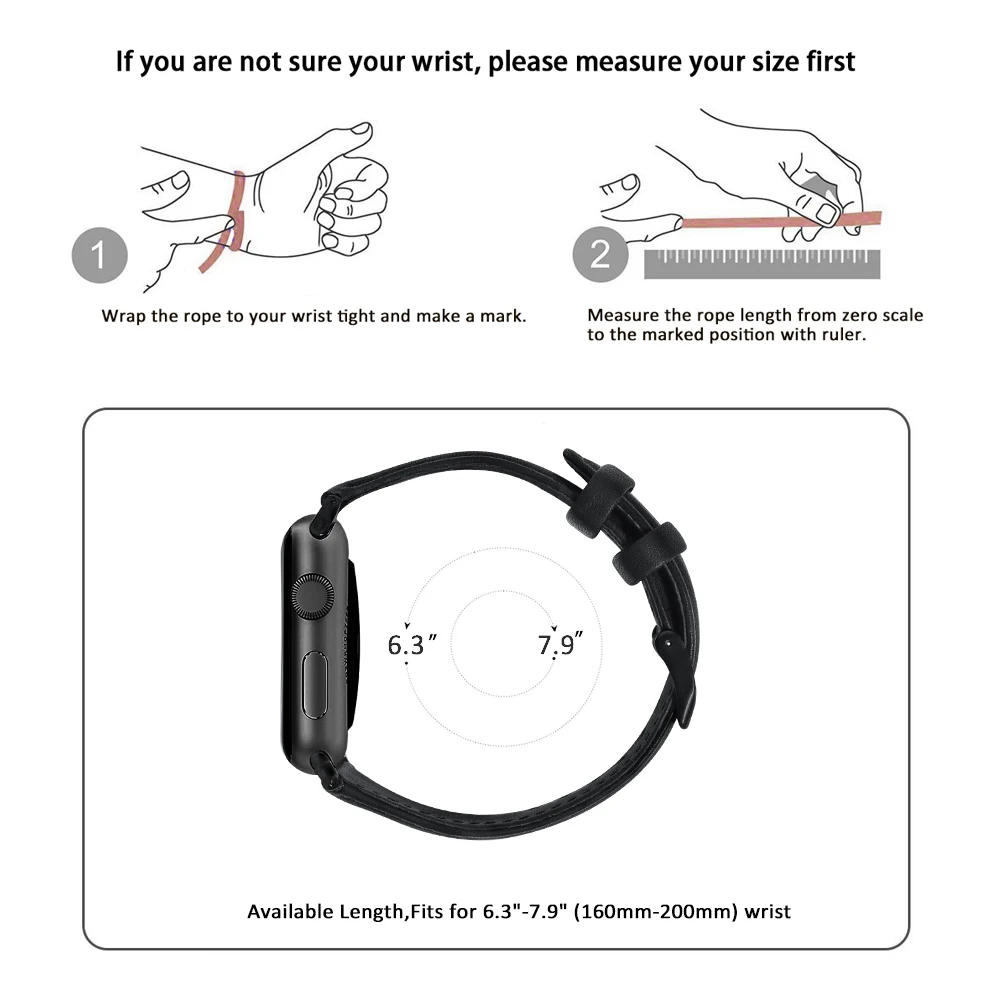 If you are not sure your wrist, please measure your size first

1

Wrap the rope to your wrist tight and make a mark.

2

Measure the rope length from zero scale to the marked position with ruler.

6.3″

7.9″

Available Length,Fits for 6.3"-7.9" (160mm-200mm) wrist