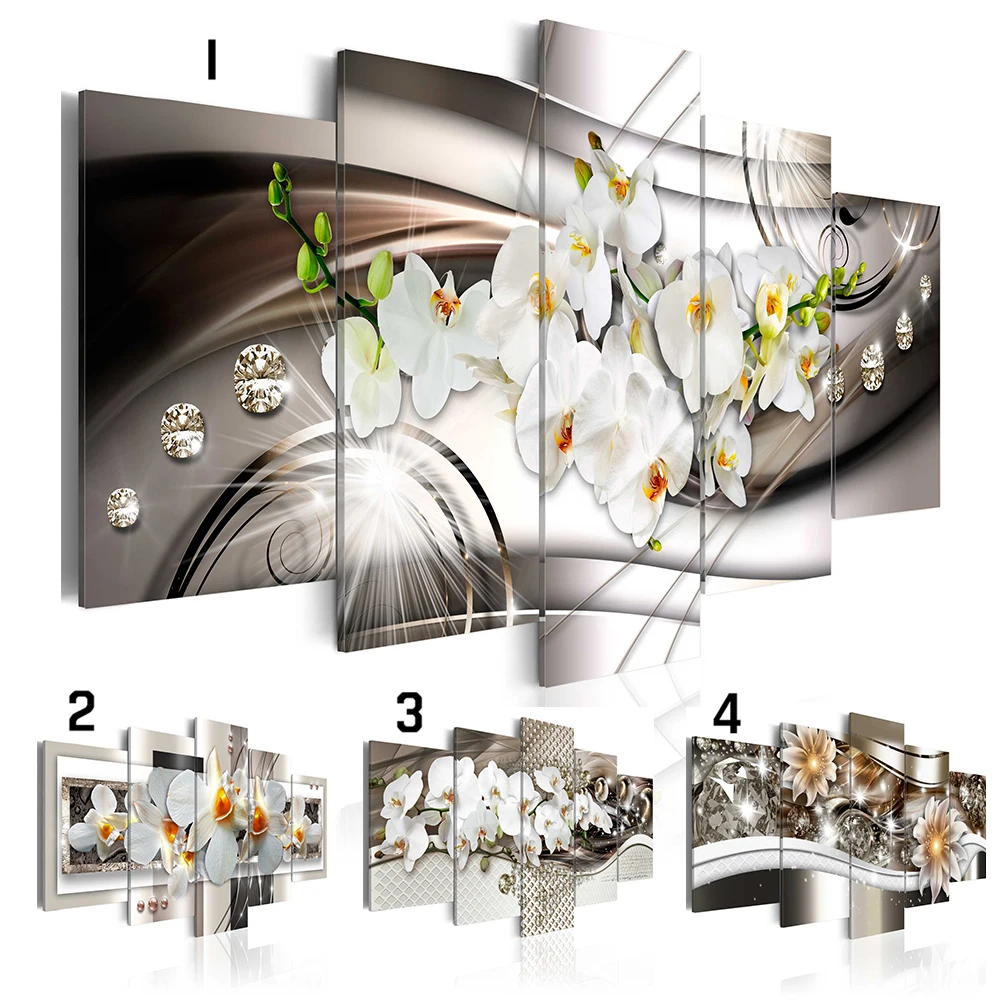 1

2

3

4