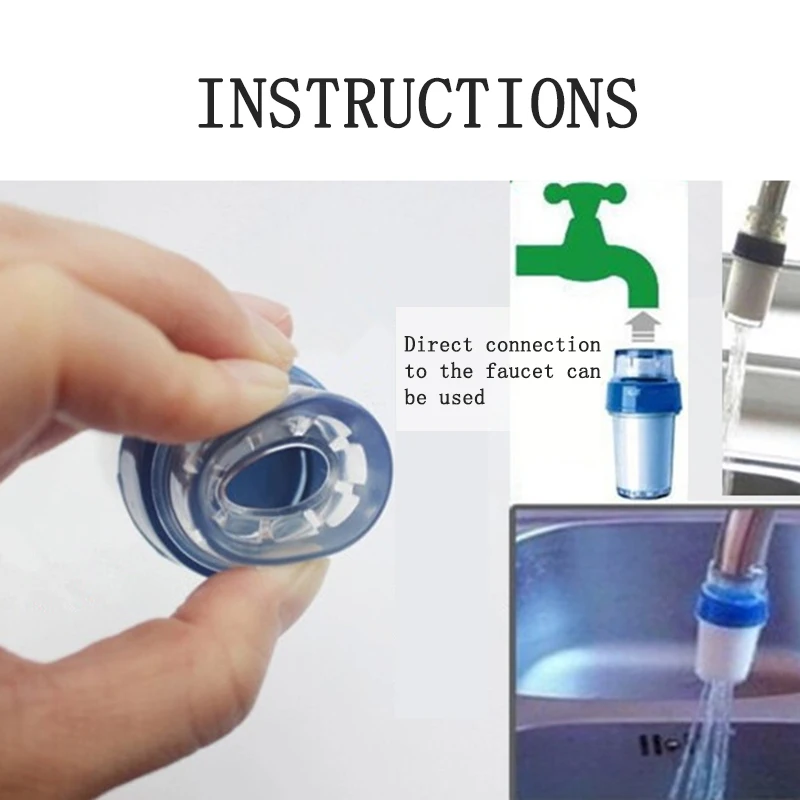 INSTRUCTIONS

Direct connection to the faucet can be used