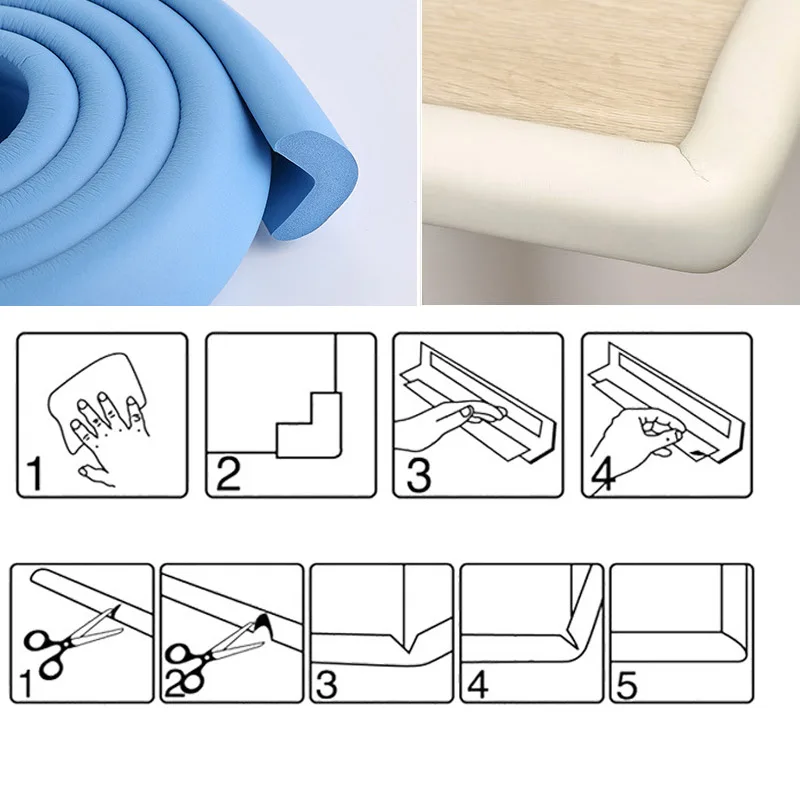 1
2
3
4

1
2
3
4
5