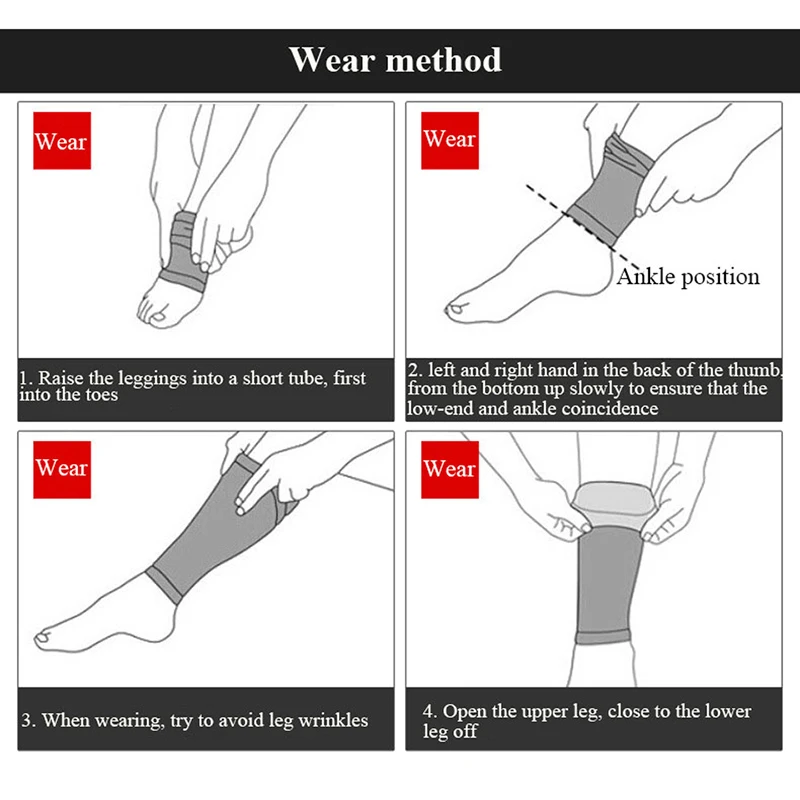 Wear method

Wear

1. Raise the leggings into a short tube, first into the toes

Wear

Ankle position

2. left and right hand in the back of the thumb, from the bottom up slowly to ensure that the low-end and ankle coincidence

Wear

3. When wearing, try to avoid leg wrinkles

Wear

4. Open the upper leg, close to the lower leg off