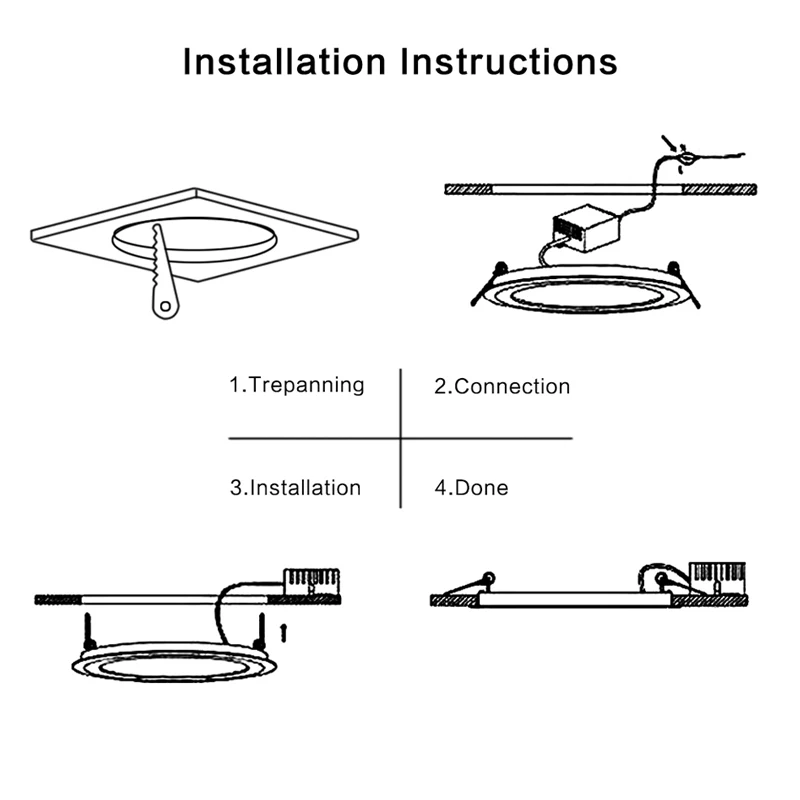 Installation Instructions

1.Trepanning

2.Connection

3.Installation

4.Done