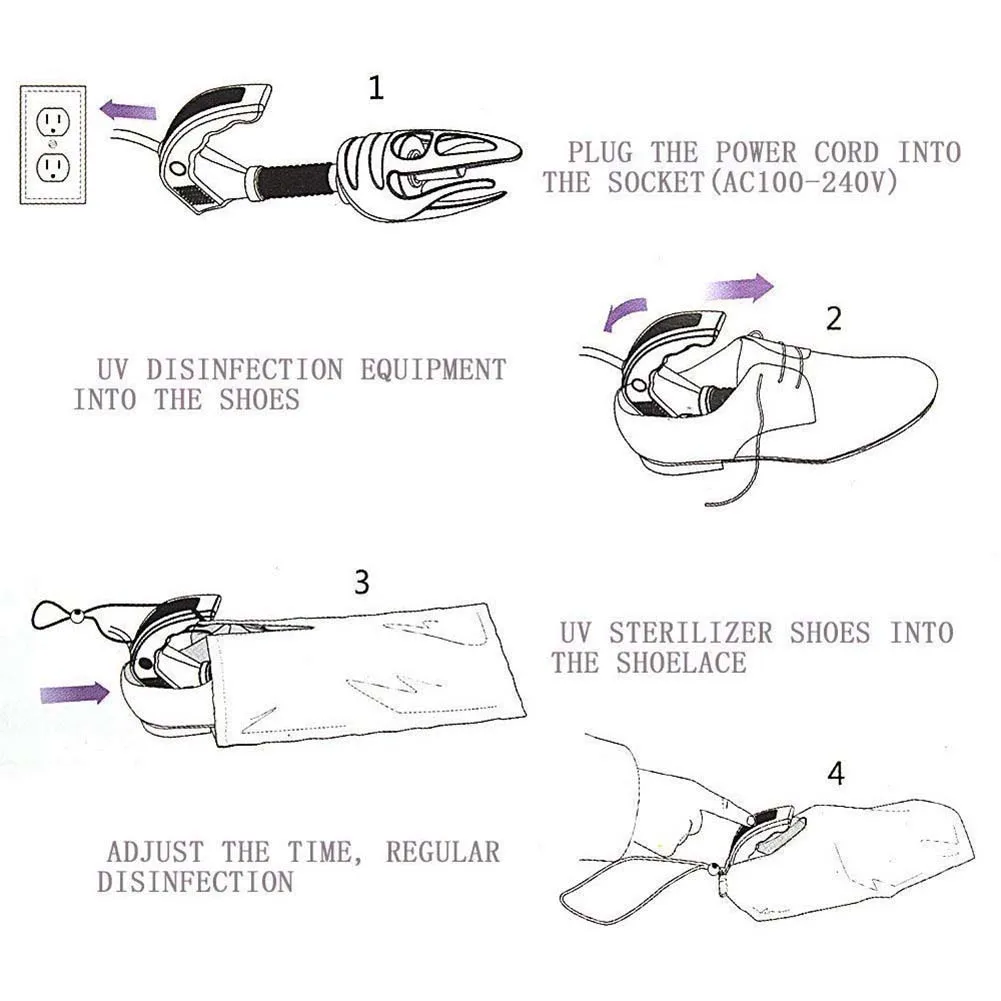 1

PLUG THE POWER CORD INTO THE SOCKET(AC100-240V)

2

UV DISINFECTION EQUIPMENT INTO THE SHOES

3

UV STERILIZER SHOES INTO THE SHOELACE

4

ADJUST THE TIME, REGULAR DISINFECTION