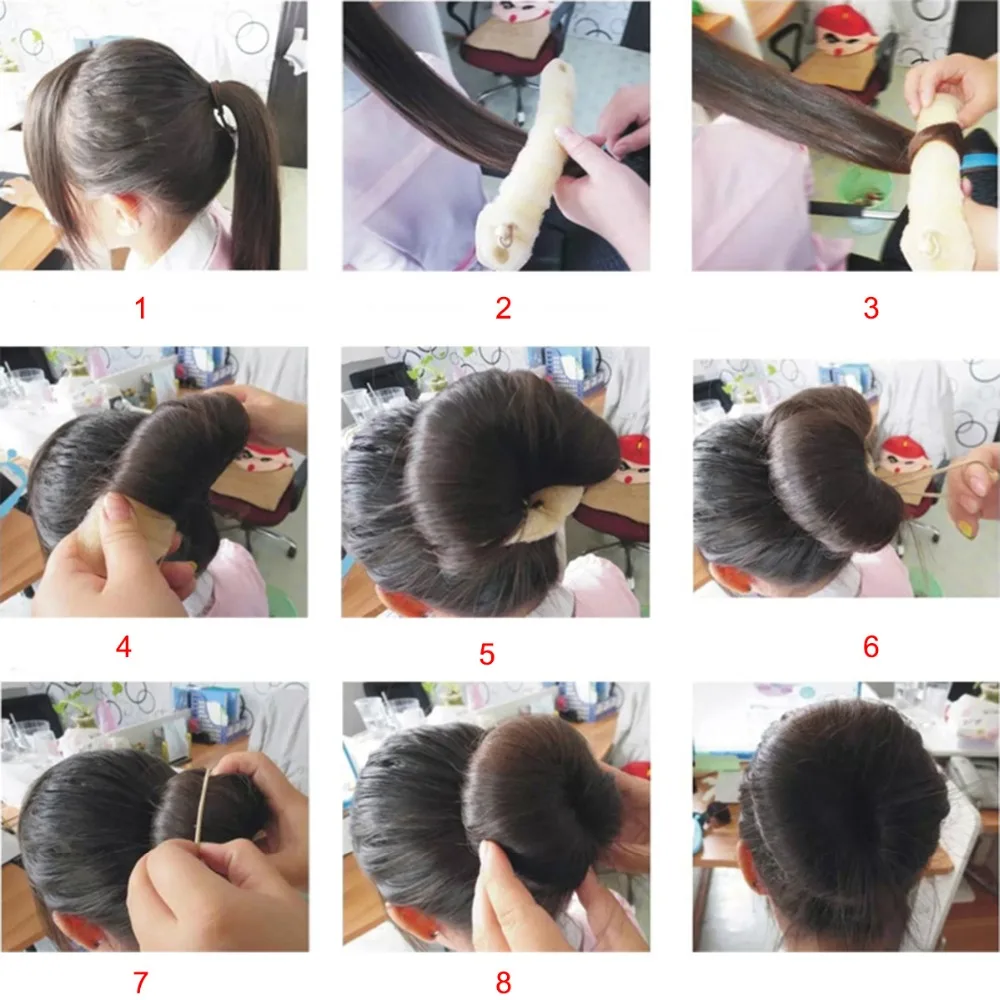 1

2

3

4

5

6

7

8