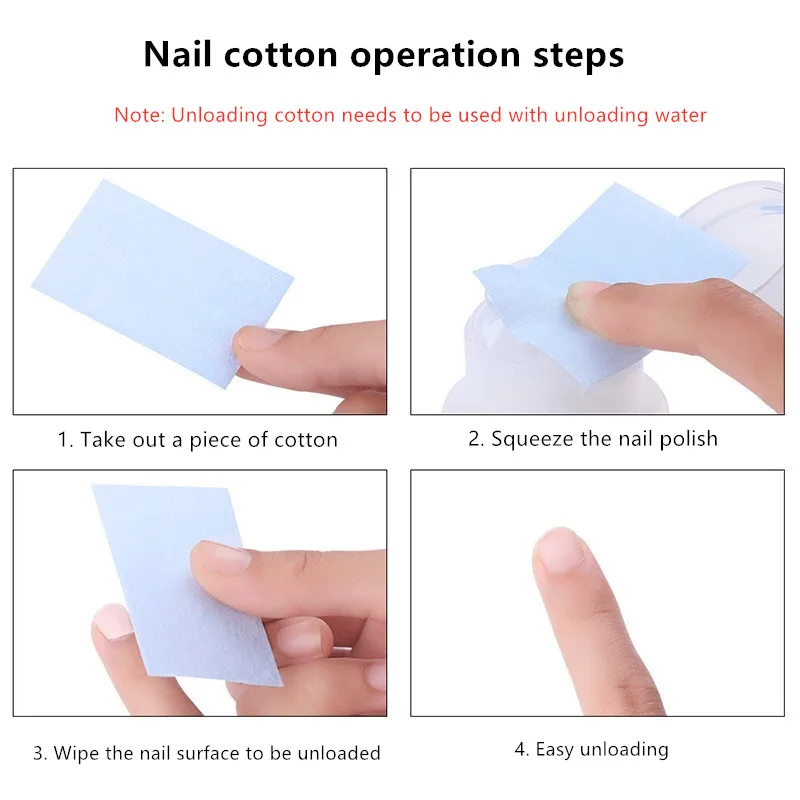 Nail cotton operation steps

Note: Unloading cotton needs to be used with unloading water

1. Take out a piece of cotton

2. Squeeze the nail polish

3. Wipe the nail surface to be unloaded

4. Easy unloading