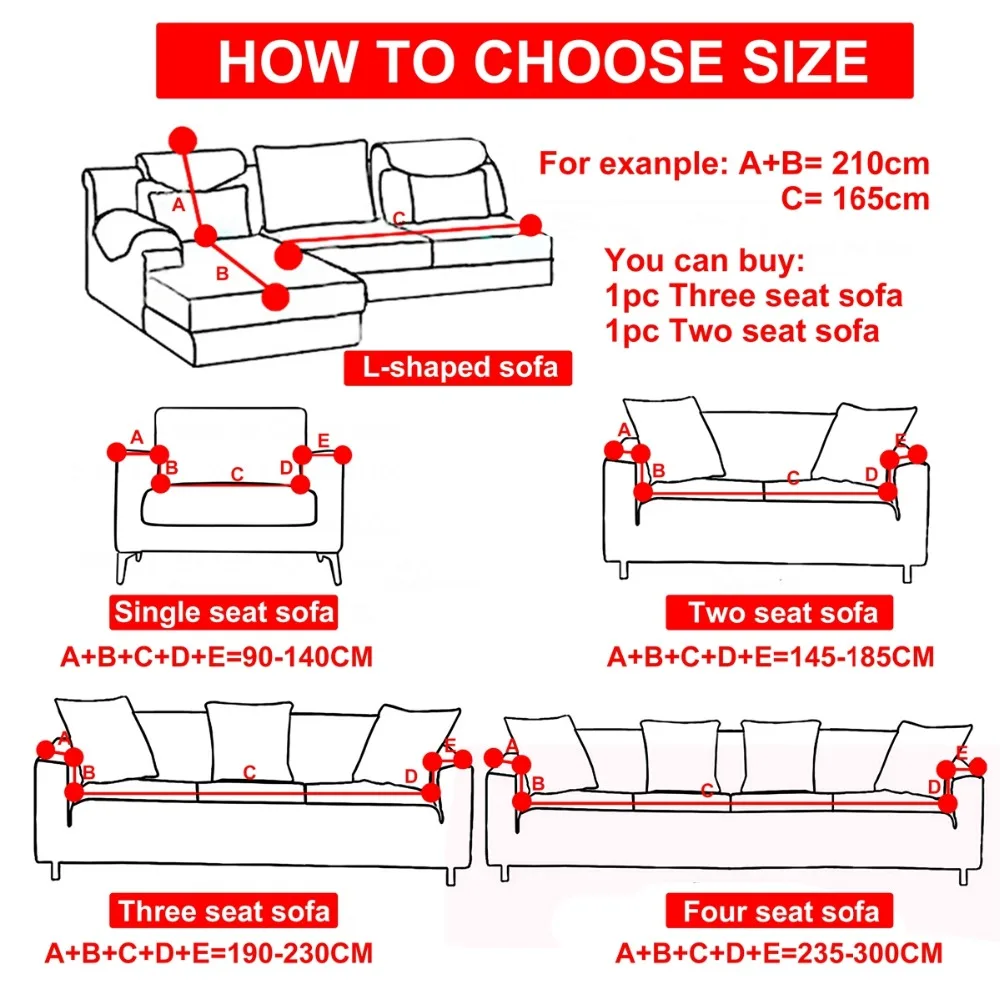 HOW TO CHOOSE SIZE

A
B
C

For exanple: A+B= 210cm
C= 165cm

You can buy:
1pc Three seat sofa
1pc Two seat sofa

L-shaped sofa

A B C D E

Single seat sofa

A+B+C+D+E=90-140CM

A B C D E

Two seat sofa

A+B+C+D+E=145-185CM

A B C D E

Three seat sofa

A+B+C+D+E=190-230CM

A B C D E

Four seat sofa

A+B+C+D+E=235-300CM