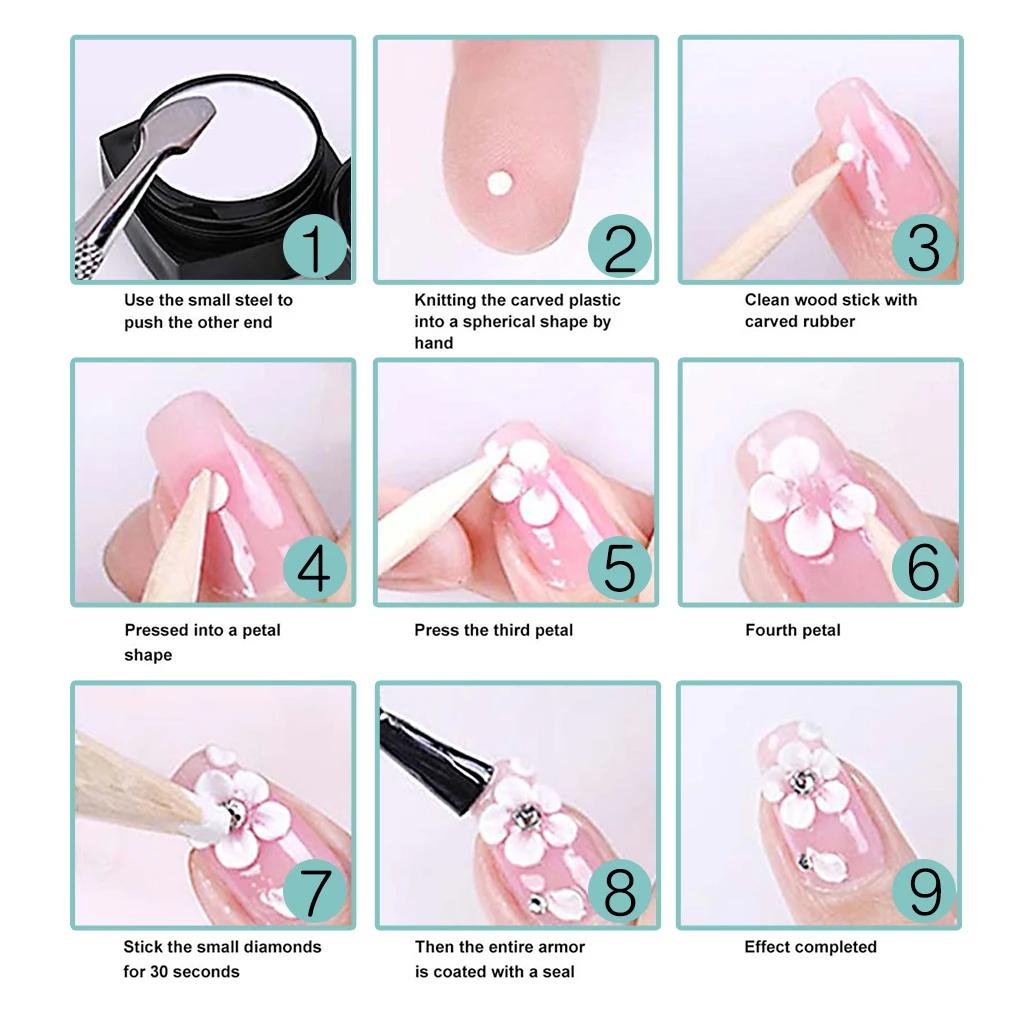 1
Use the small steel to push the other end

2
Knitting the carved plastic into a spherical shape by hand

3
Clean wood stick with carved rubber

4
Pressed into a petal shape

5
Press the third petal

6
Fourth petal

7
Stick the small diamonds for 30 seconds

8
Then the entire armor is coated with a seal

9
Effect completed