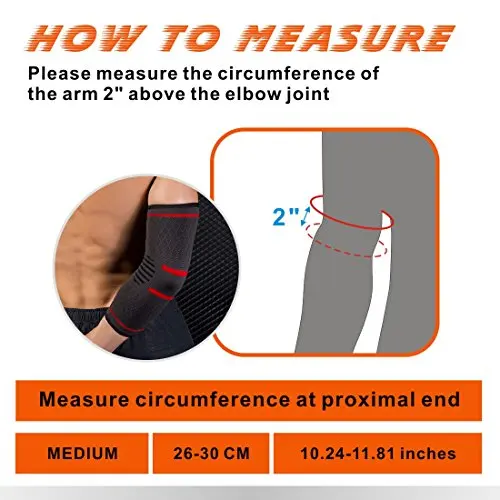 HOW TO MEASURE

Please measure the circumference of the arm 2" above the elbow joint

2"

Measure circumference at proximal end

| MEDIUM | 26-30 CM | 10.24-11.81 inches |
|---|---|---|