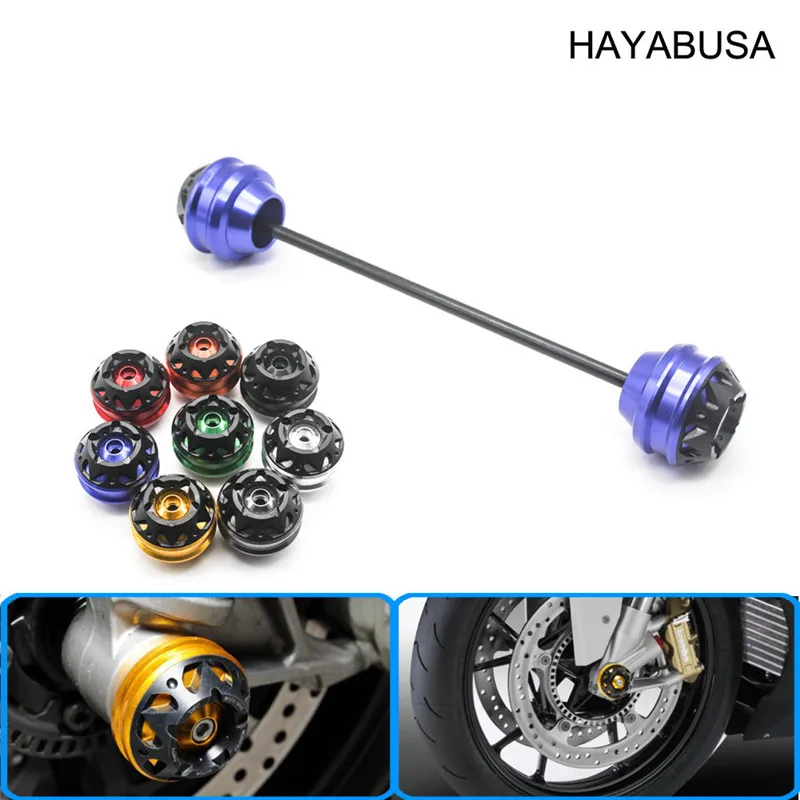 HAYABUSA