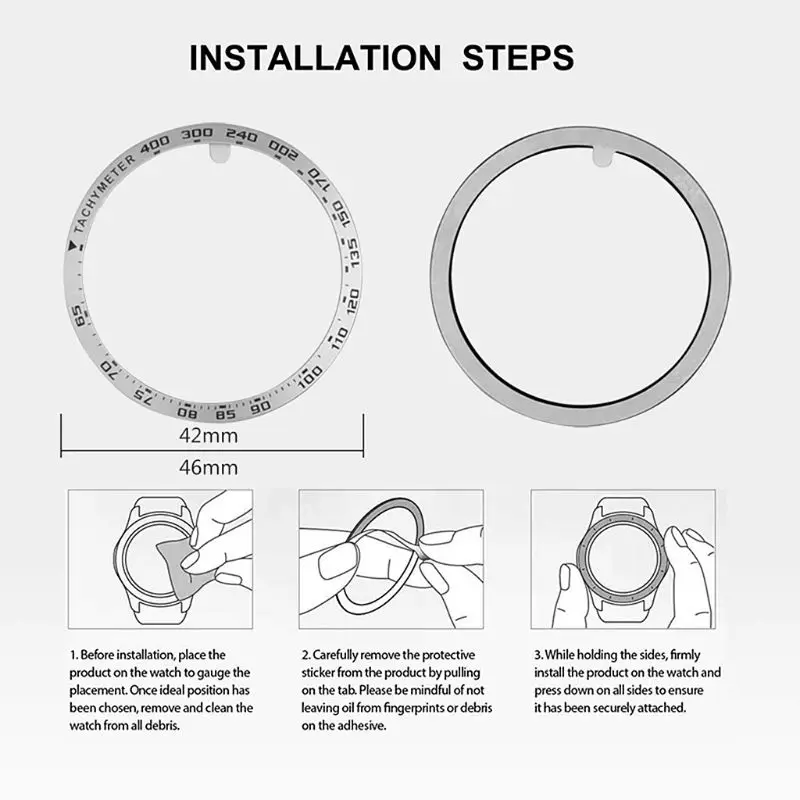 INSTALLATION STEPS

TACHYMETER 400 300 240 200 170 150 135 120 110 100 90 85 80 75 70 65

42mm

46mm

1. Before installation, place the product on the watch to gauge the placement. Once ideal position has been chosen, remove and clean the watch from all debris.

2. Carefully remove the protective sticker from the product by pulling on the tab. Please be mindful of not leaving oil from fingerprints or debris on the adhesive.

3. While holding the sides, firmly install the product on the watch and press down on all sides to ensure it has been securely attached.