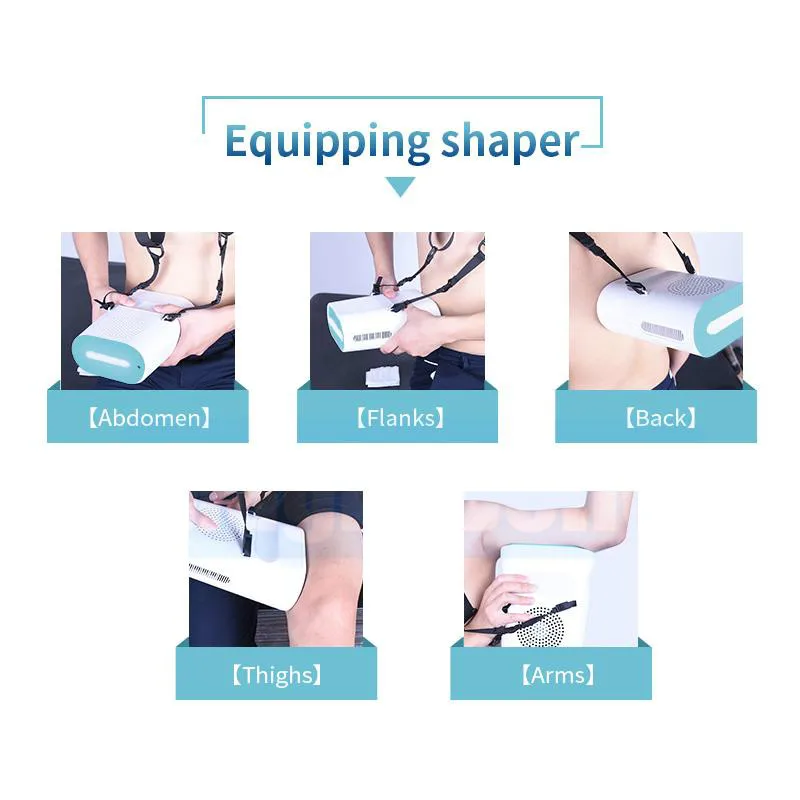 Equipping shaper

【Abdomen】

【Flanks】

【Back】

【Thighs】

【Arms】