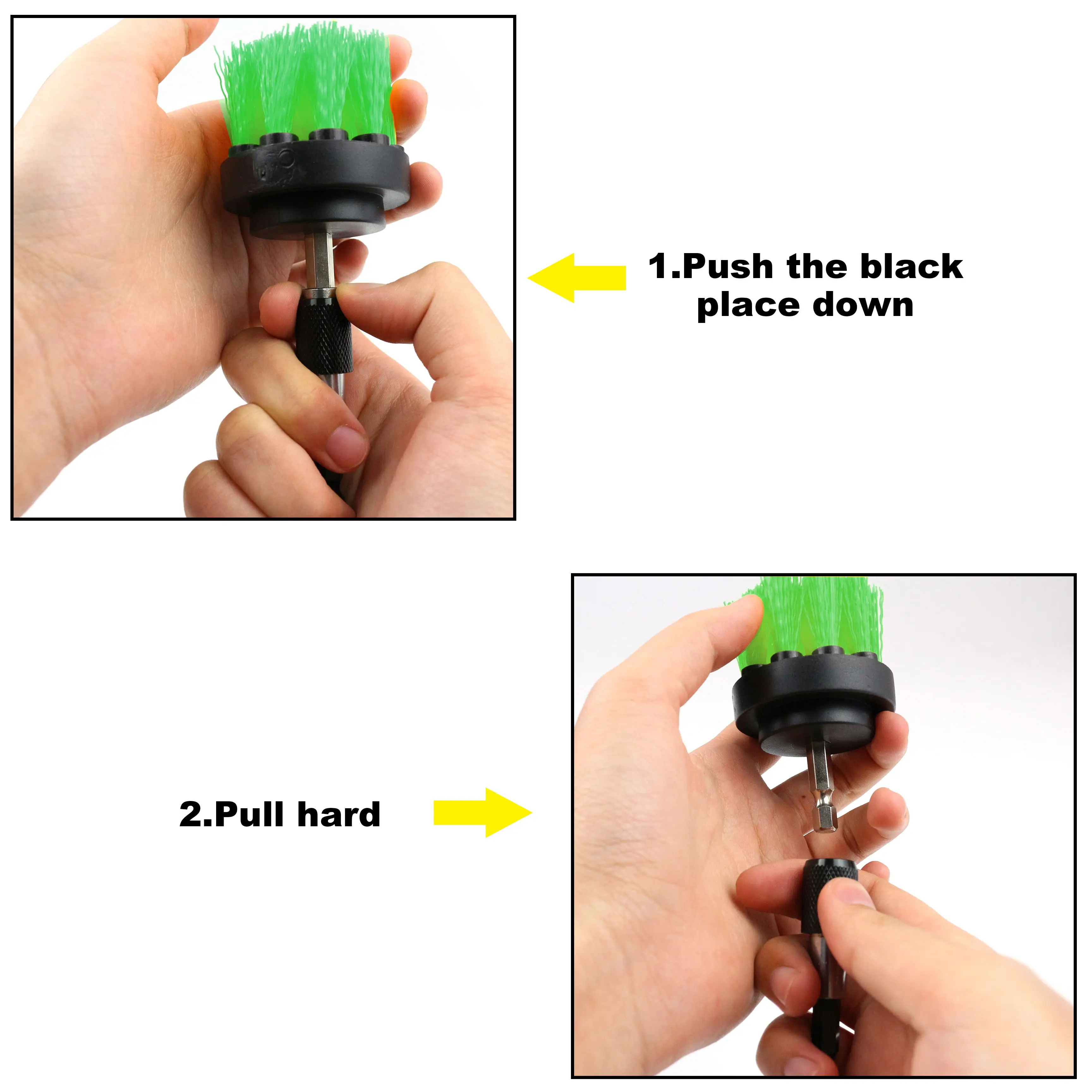 1.Push the black place down

2.Pull hard