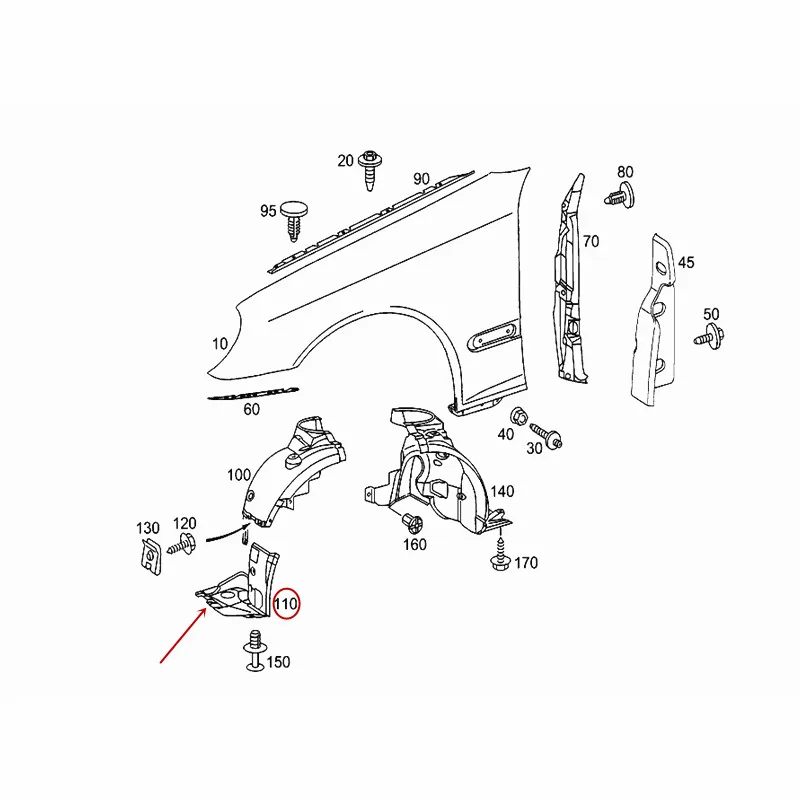 20
90
80
95
70
45
50
10
60
40
30
100
140
130
120
160
170
110
150