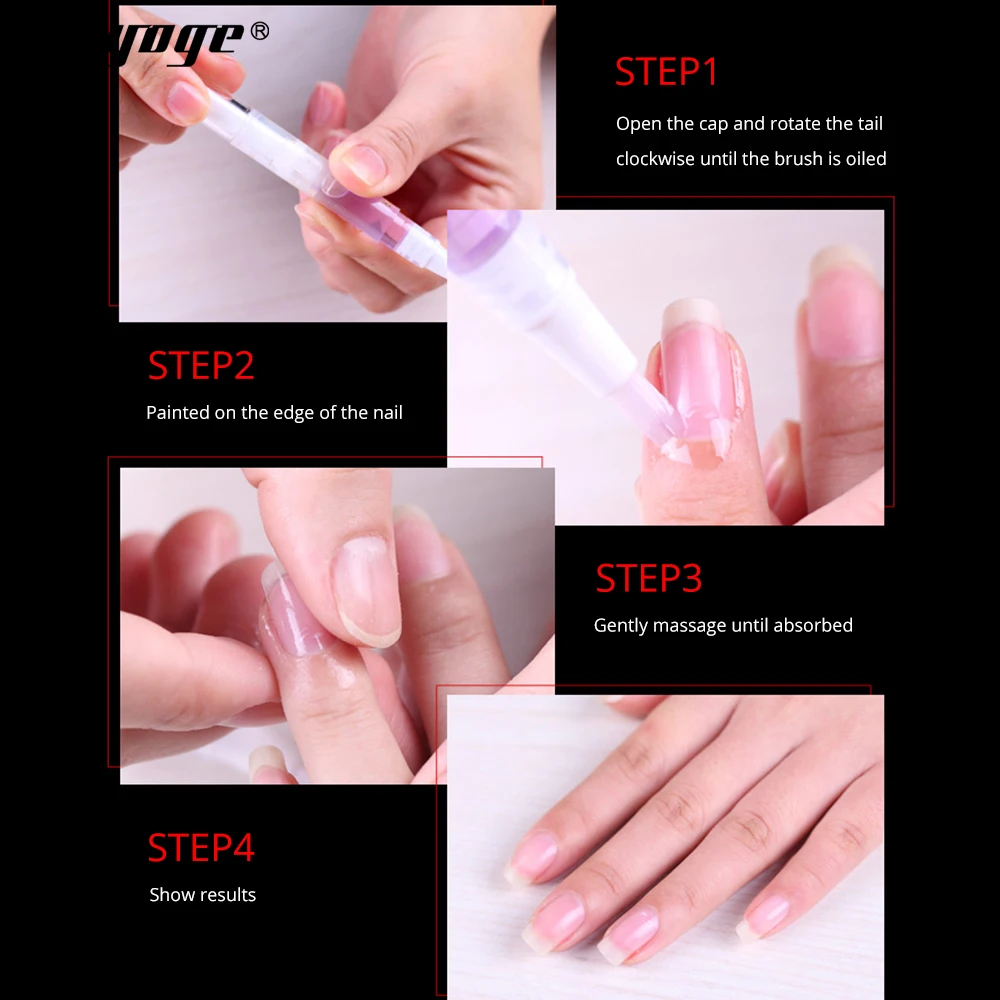 yoge®

STEP1
Open the cap and rotate the tail clockwise until the brush is oiled

STEP2
Painted on the edge of the nail

STEP3
Gently massage until absorbed

STEP4
Show results