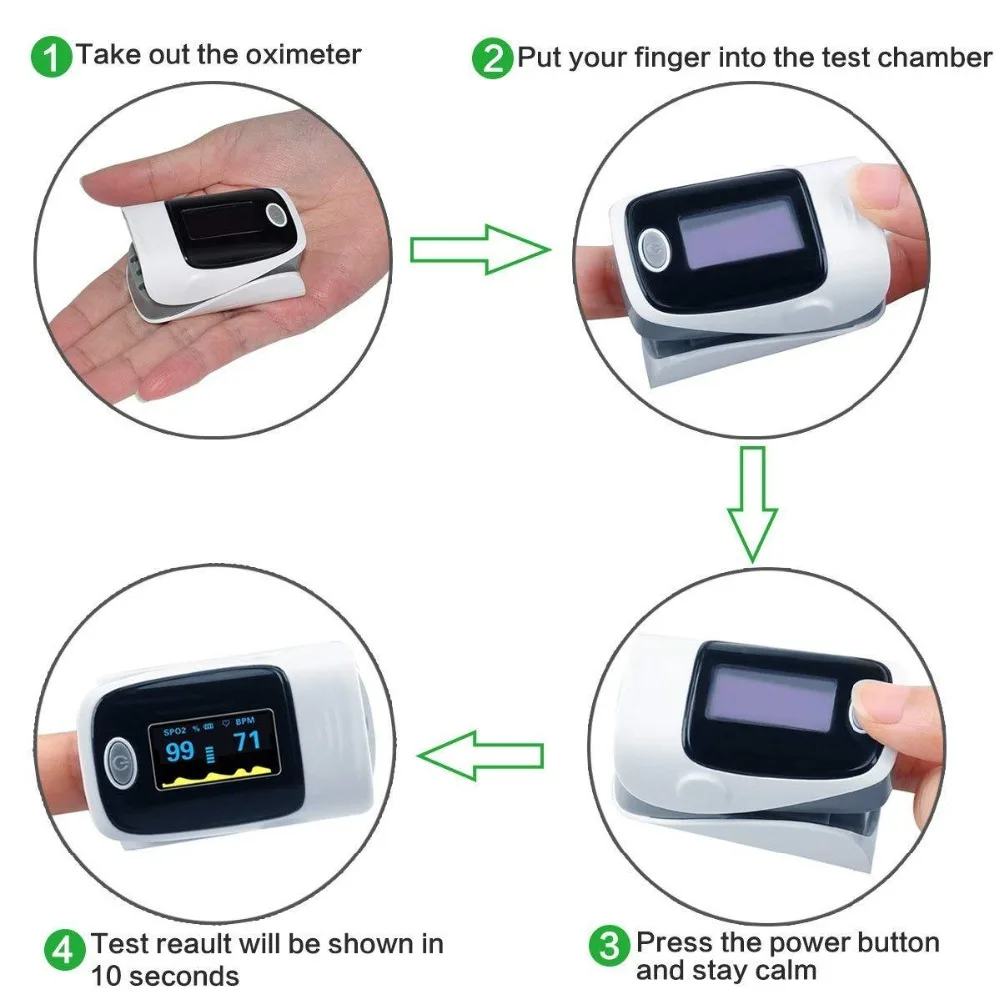 1 Take out the oximeter

2 Put your finger into the test chamber

SPO2 % BPM
99 71

4 Test reault will be shown in 10 seconds

3 Press the power button and stay calm