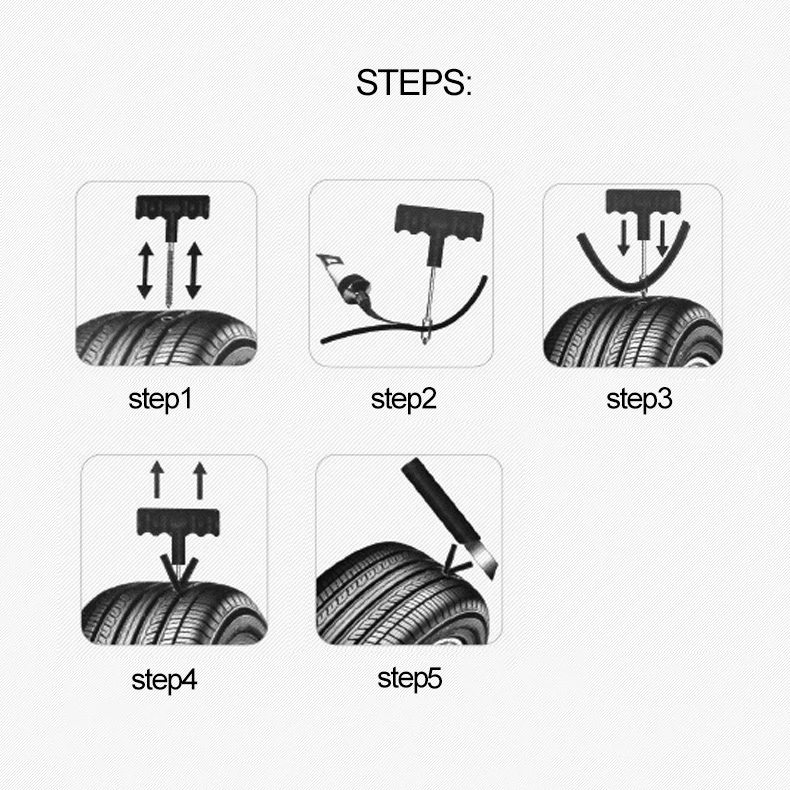 STEPS:

step1

step2

step3

step4

step5