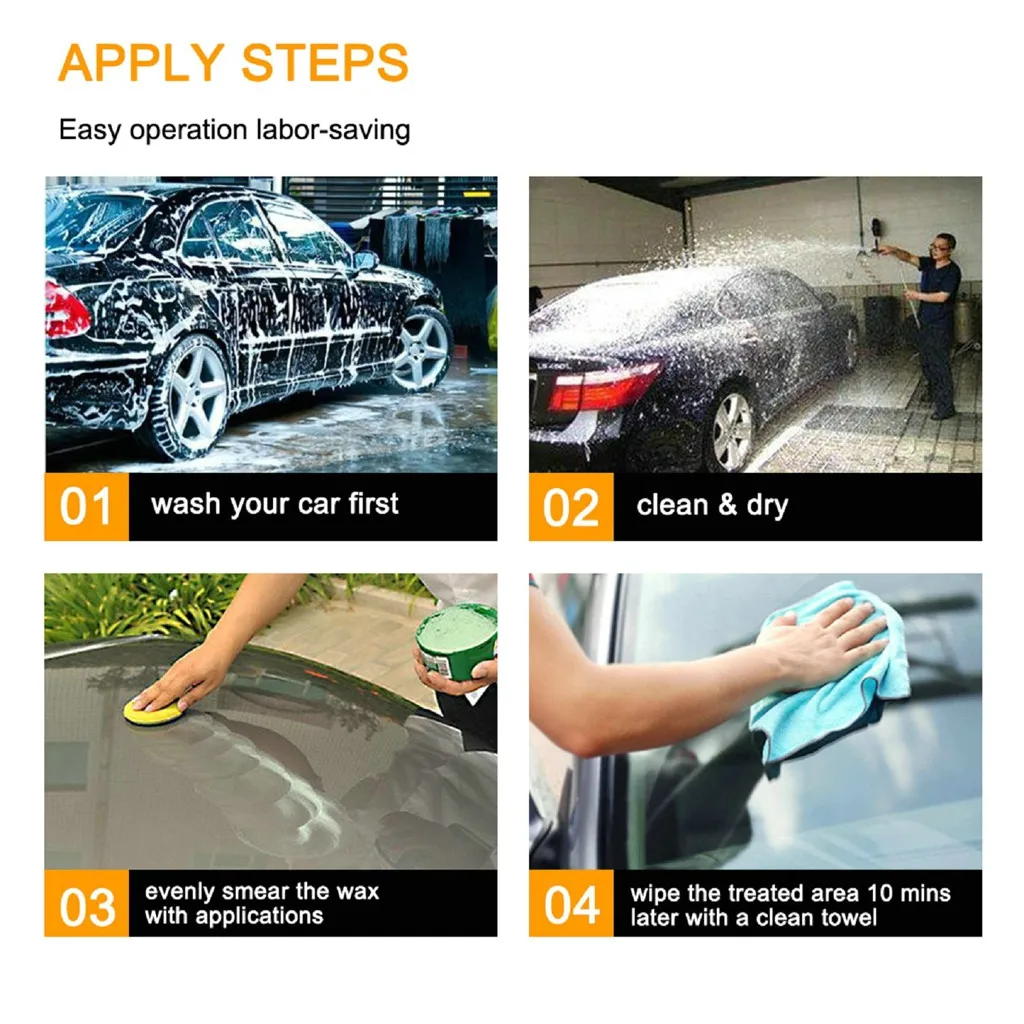 APPLY STEPS

Easy operation labor-saving

01 wash your car first

02 clean & dry

03 evenly smear the wax with applications

04 wipe the treated area 10 mins later with a clean towel