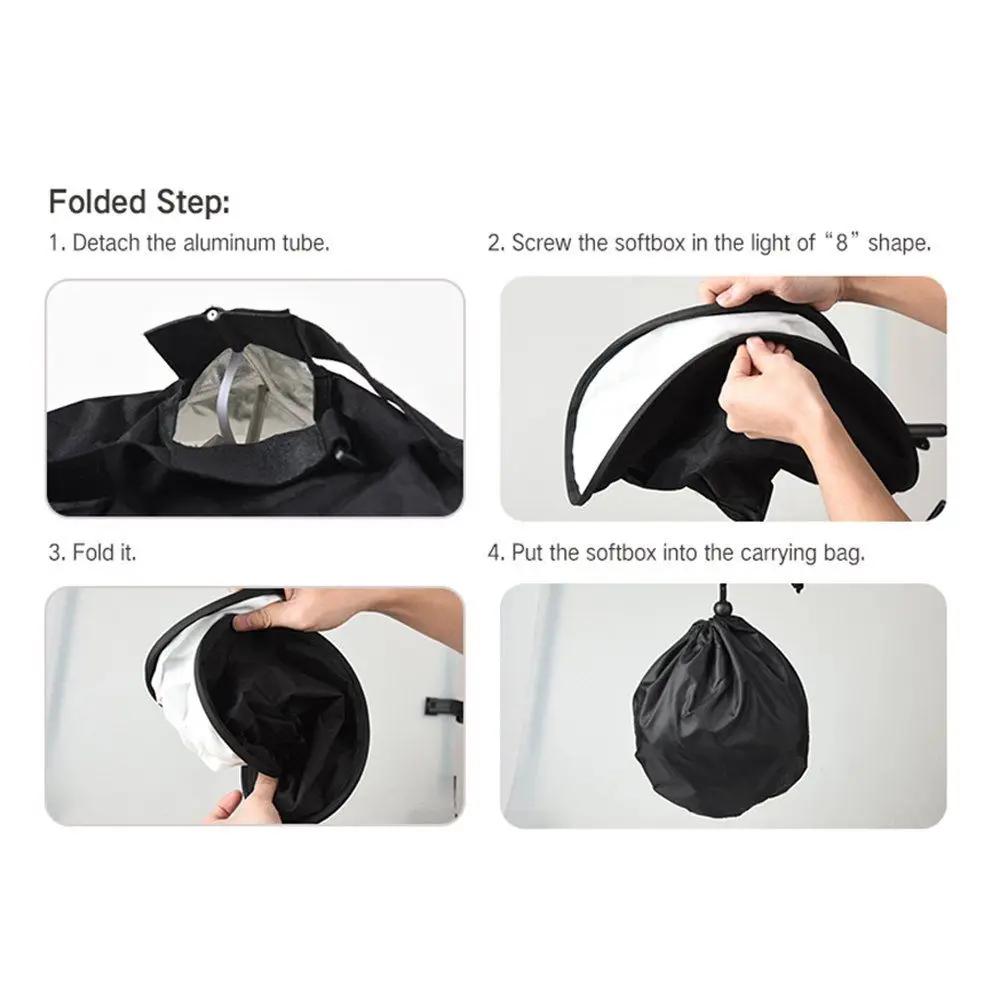 Folded Step:

1. Detach the aluminum tube.

2. Screw the softbox in the light of “8” shape.

3. Fold it.

4. Put the softbox into the carrying bag.