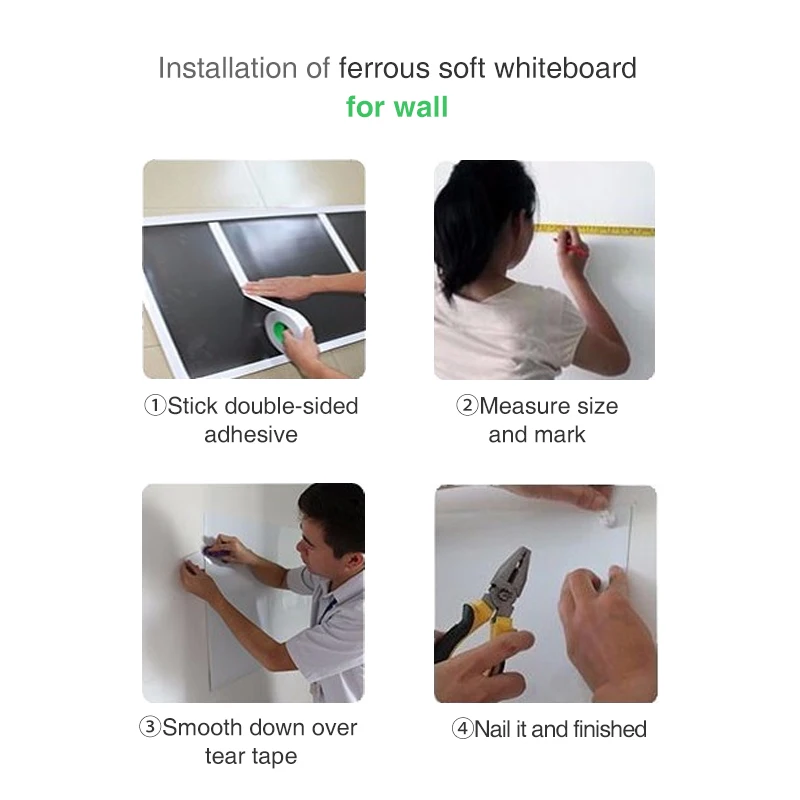 Installation of ferrous soft whiteboard
for wall

①Stick double-sided adhesive

②Measure size and mark

③Smooth down over tear tape

④Nail it and finished