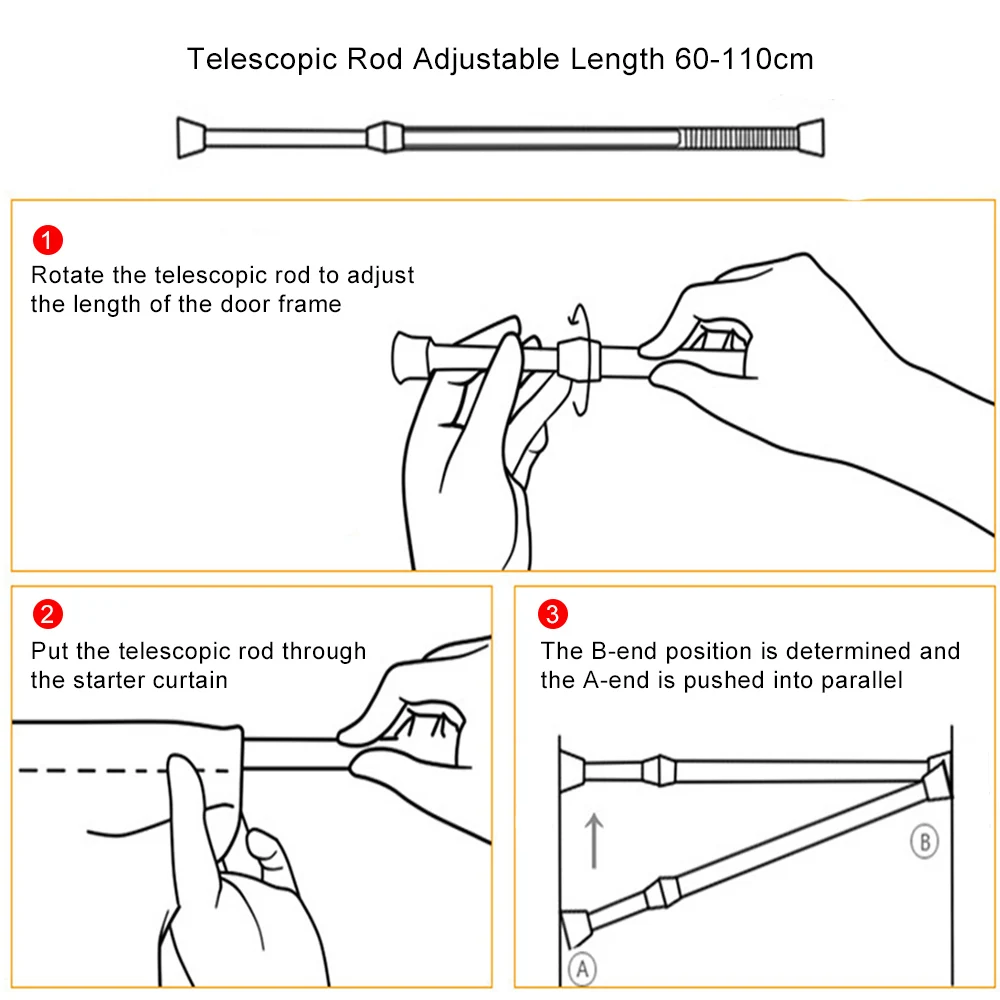 Telescopic Rod Adjustable Length 60-110cm

1
Rotate the telescopic rod to adjust the length of the door frame

2
Put the telescopic rod through the starter curtain

3
The B-end position is determined and the A-end is pushed into parallel

B

A