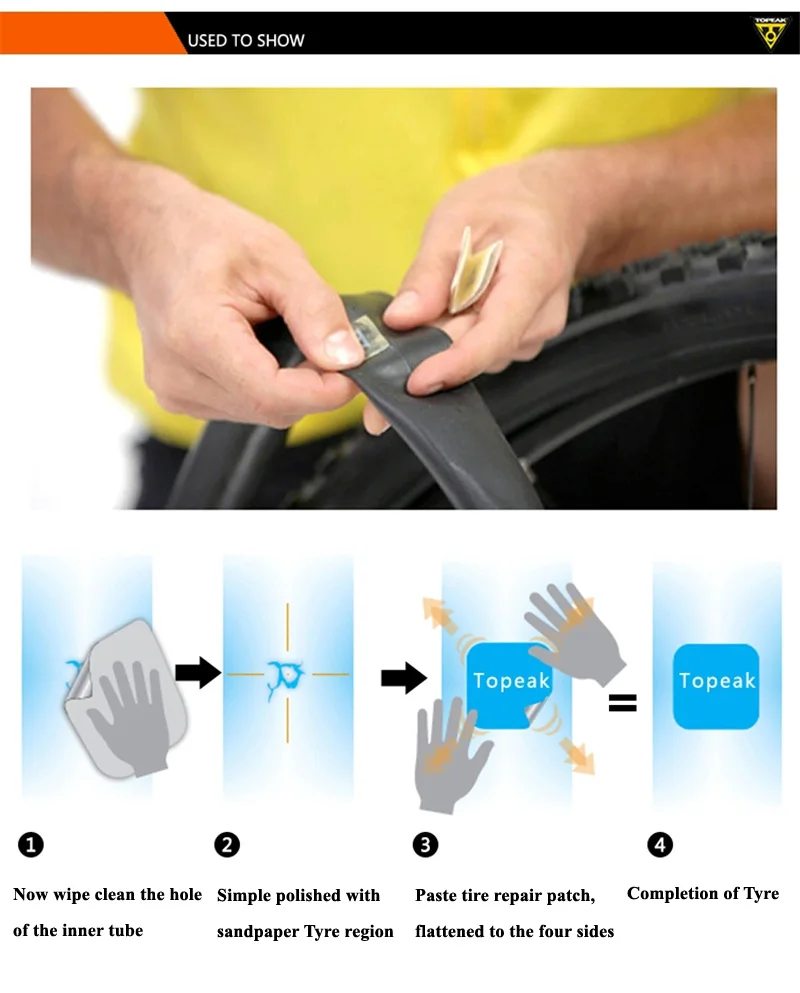 USED TO SHOW

TOPEAK

Topeak

Topeak

1
Now wipe clean the hole of the inner tube

2
Simple polished with sandpaper Tyre region

3
Paste tire repair patch, flattened to the four sides

4
Completion of Tyre