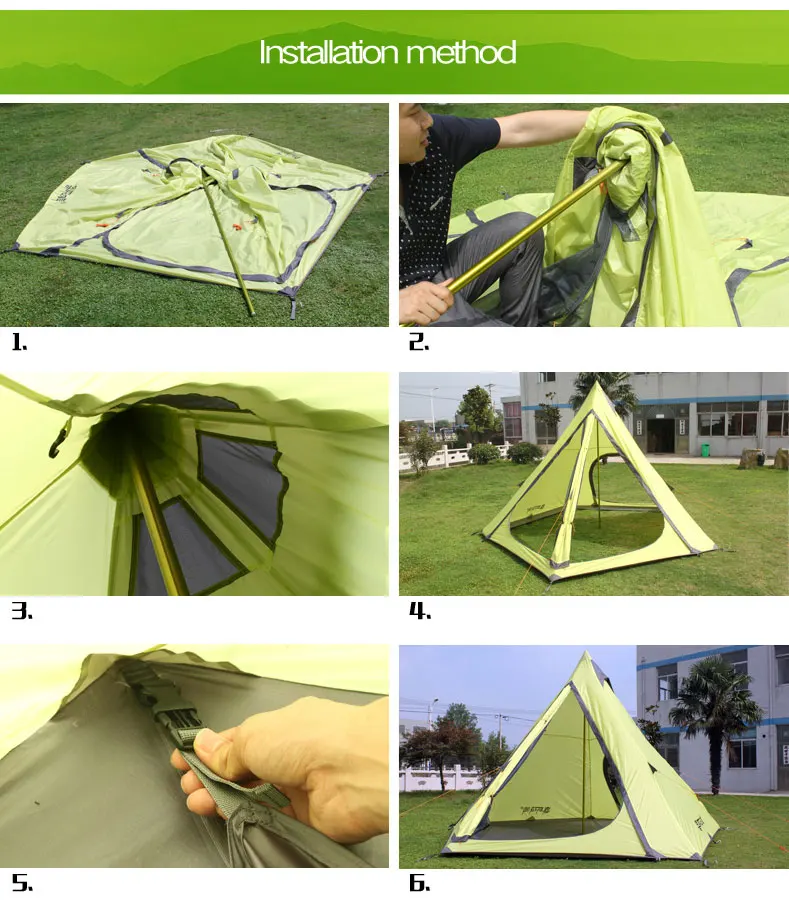 Installation method

1.

2.

3.

4.

5.

6.