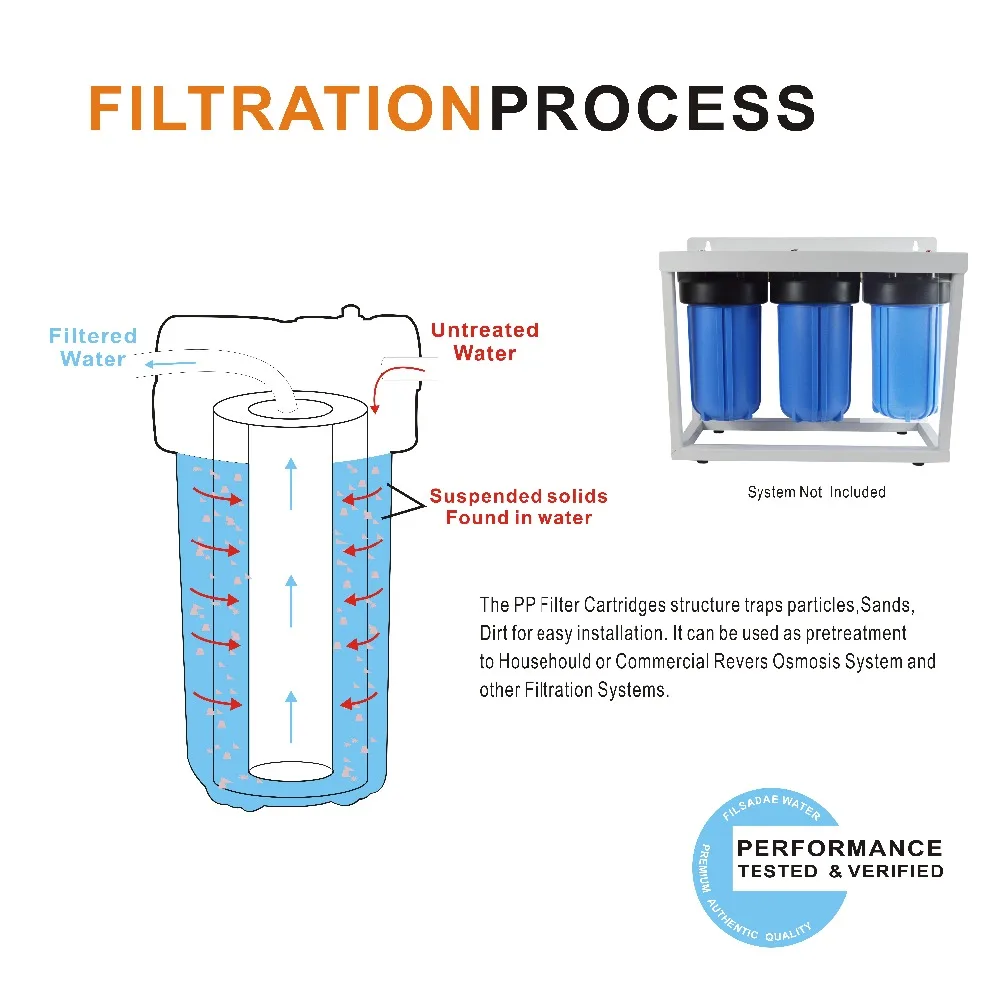 FILTRATIONPROCESS

Filtered Water

Untreated Water

Suspended solids Found in water

System Not Included

The PP Filter Cartridges structure traps particles,Sands, Dirt for easy installation. It can be used as pretreatment to Househould or Commercial Revers Osmosis System and other Filtration Systems.

FILSADAE WATER
PERFORMANCE
TESTED & VERIFIED
PREMIUM AUTHENTIC QUALITY