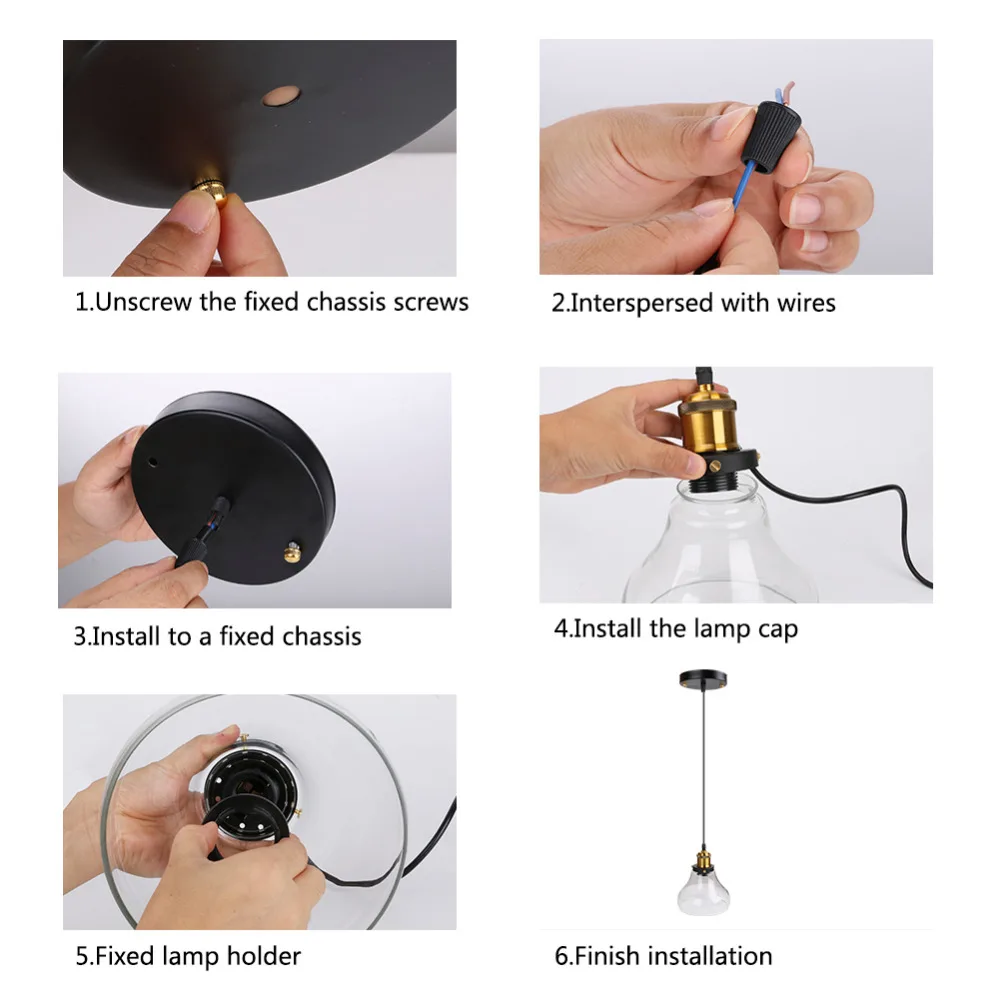 1.Unscrew the fixed chassis screws

2.Interspersed with wires

3.Install to a fixed chassis

4.Install the lamp cap

5.Fixed lamp holder

6.Finish installation