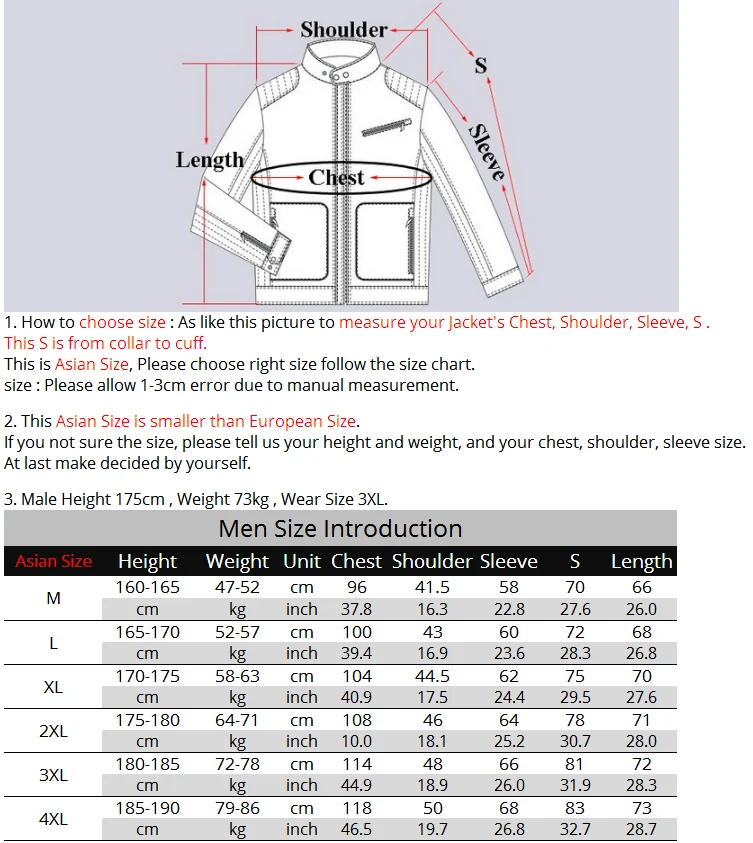 Shoulder
S
Sleeve
Length
Chest

1. How to choose size : As like this picture to measure your Jacket's Chest, Shoulder, Sleeve, S . This S is from collar to cuff.
This is Asian Size, Please choose right size follow the size chart.
size : Please allow 1-3cm error due to manual measurement.

2. This Asian Size is smaller than European Size.
If you not sure the size, please tell us your height and weight, and your chest, shoulder, sleeve size. At last make decided by yourself.

3. Male Height 175cm , Weight 73kg , Wear Size 3XL.

Men Size Introduction

| Asian Size | Height | Weight | Unit | Chest | Shoulder | Sleeve | S | Length |
|---|---|---|---|---|---|---|---|---|
| M | 160-165 | 47-52 | cm | 96 | 41.5 | 58 | 70 | 66 |
| | cm | kg | inch | 37.8 | 16.3 | 22.8 | 27.6 | 26.0 |
| L | 165-170 | 52-57 | cm | 100 | 43 | 60 | 72 | 68 |
| | cm | kg | inch | 39.4 | 16.9 | 23.6 | 28.3 | 26.8 |
| XL | 170-175 | 58-63 | cm | 104 | 44.5 | 62 | 75 | 70 |
| | cm | kg | inch | 40.9 | 17.5 | 24.4 | 29.5 | 27.6 |
| 2XL | 175-180 | 64-71 | cm | 108 | 46 | 64 | 78 | 71 |
| | cm | kg | inch | 10.0 | 18.1 | 25.2 | 30.7 | 28.0 |
| 3XL | 180-185 | 72-78 | cm | 114 | 48 | 66 | 81 | 72 |
| | cm | kg | inch | 44.9 | 18.9 | 26.0 | 31.9 | 28.3 |
| 4XL | 185-190 | 79-86 | cm | 118 | 50 | 68 | 83 | 73 |
| | cm | kg | inch | 46.5 | 19.7 | 26.8 | 32.7 | 28.7 |