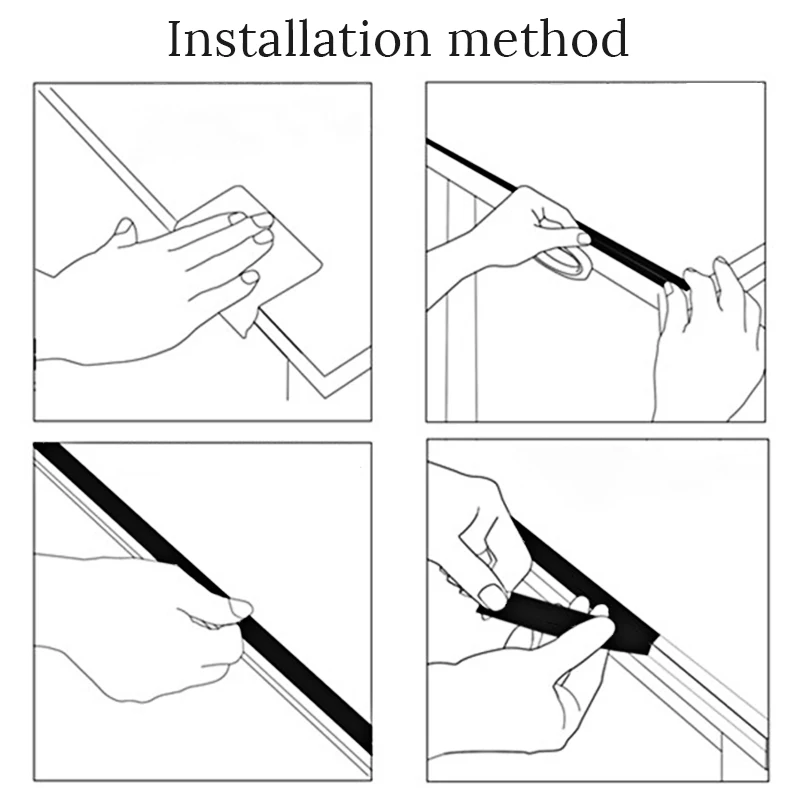 Installation method