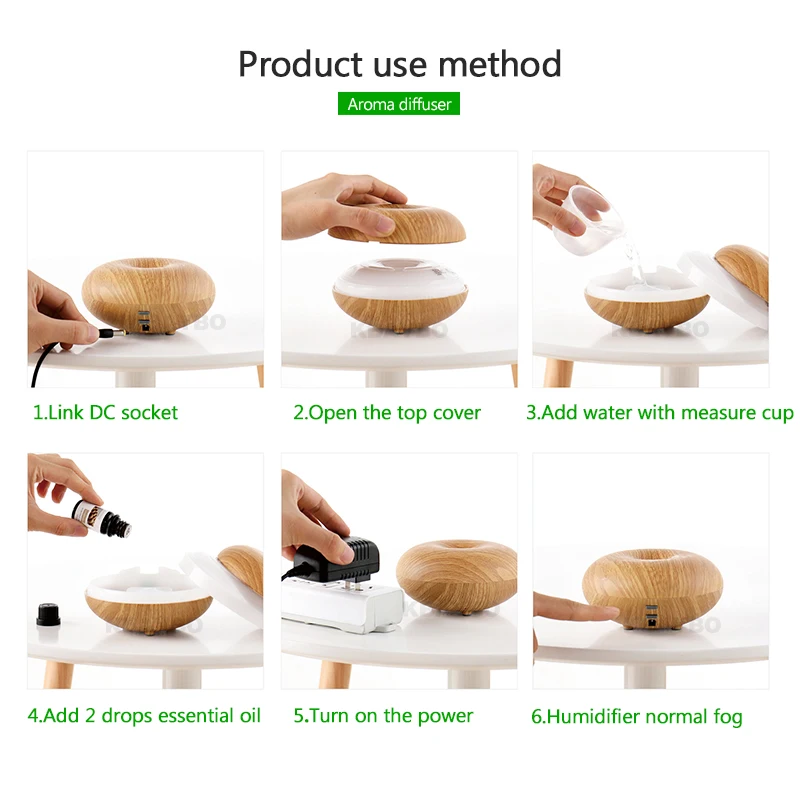 Product use method

Aroma diffuser

1.Link DC socket

2.Open the top cover

3.Add water with measure cup

4.Add 2 drops essential oil

5.Turn on the power

6.Humidifier normal fog