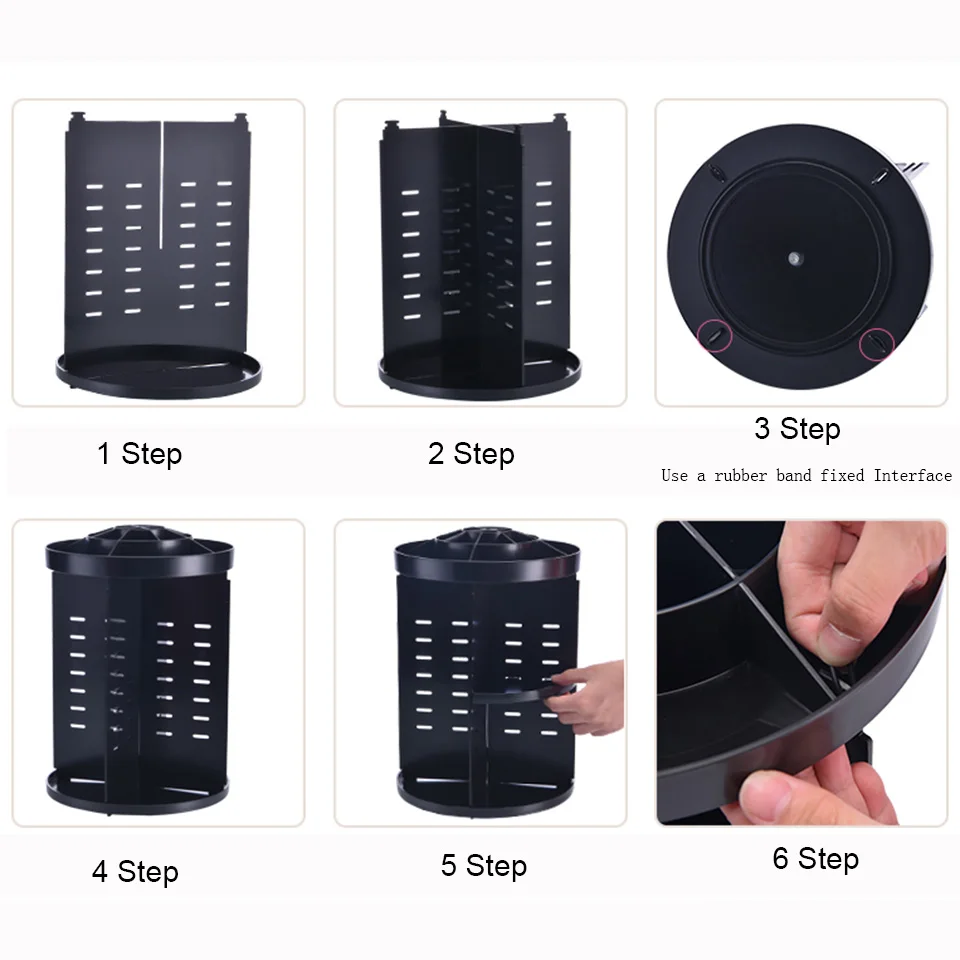 1 Step

2 Step

3 Step

Use a rubber band fixed Interface

4 Step

5 Step

6 Step