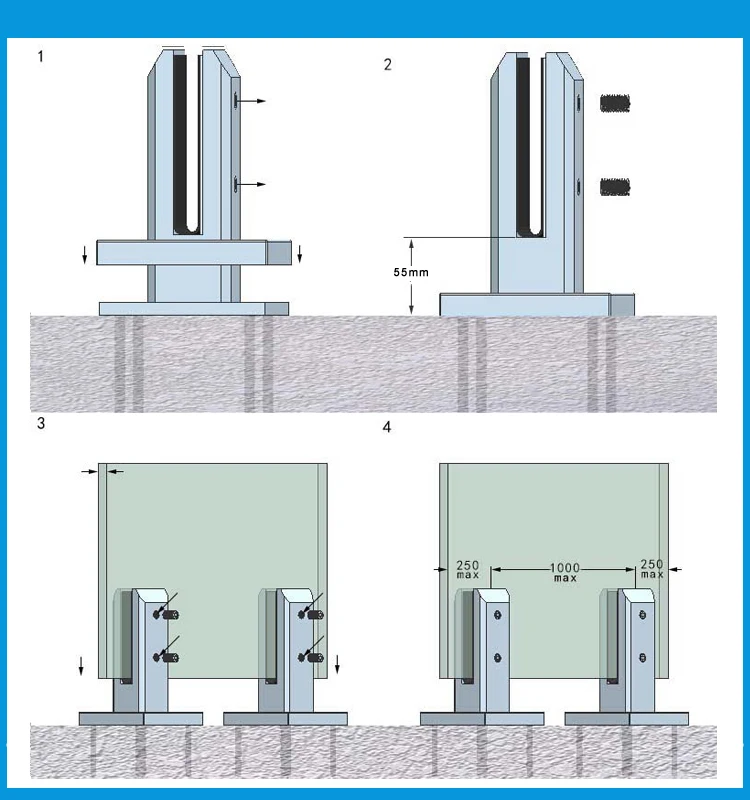 1

2

55mm

3

4

250 max

1000 max

250 max