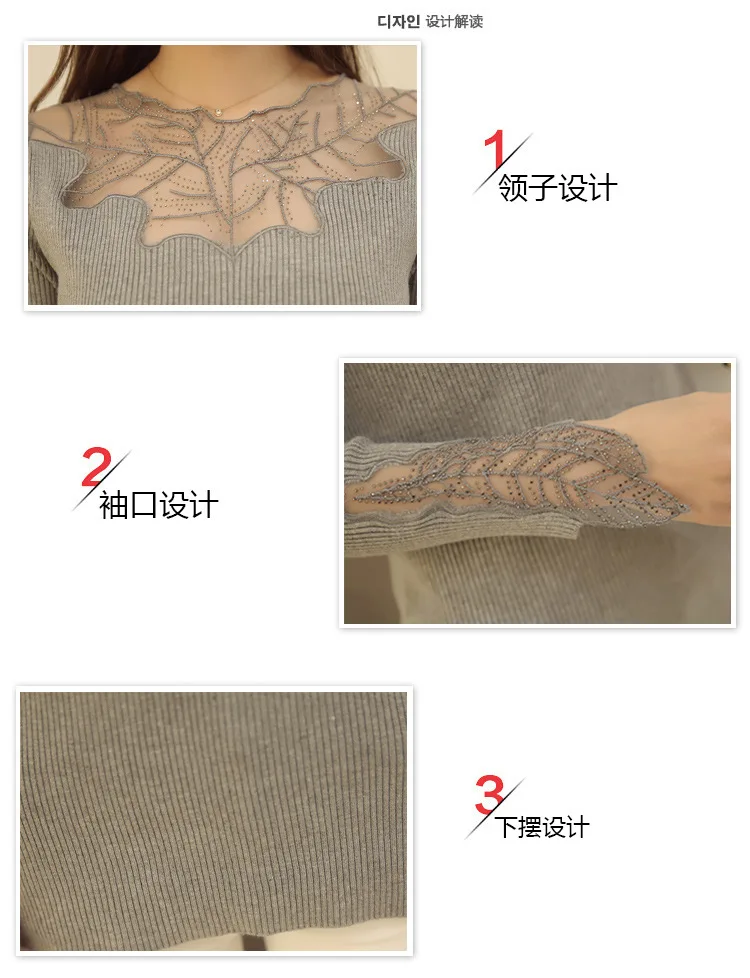 디자인 设计解读

1
领子设计

2
袖口设计

3
下摆设计