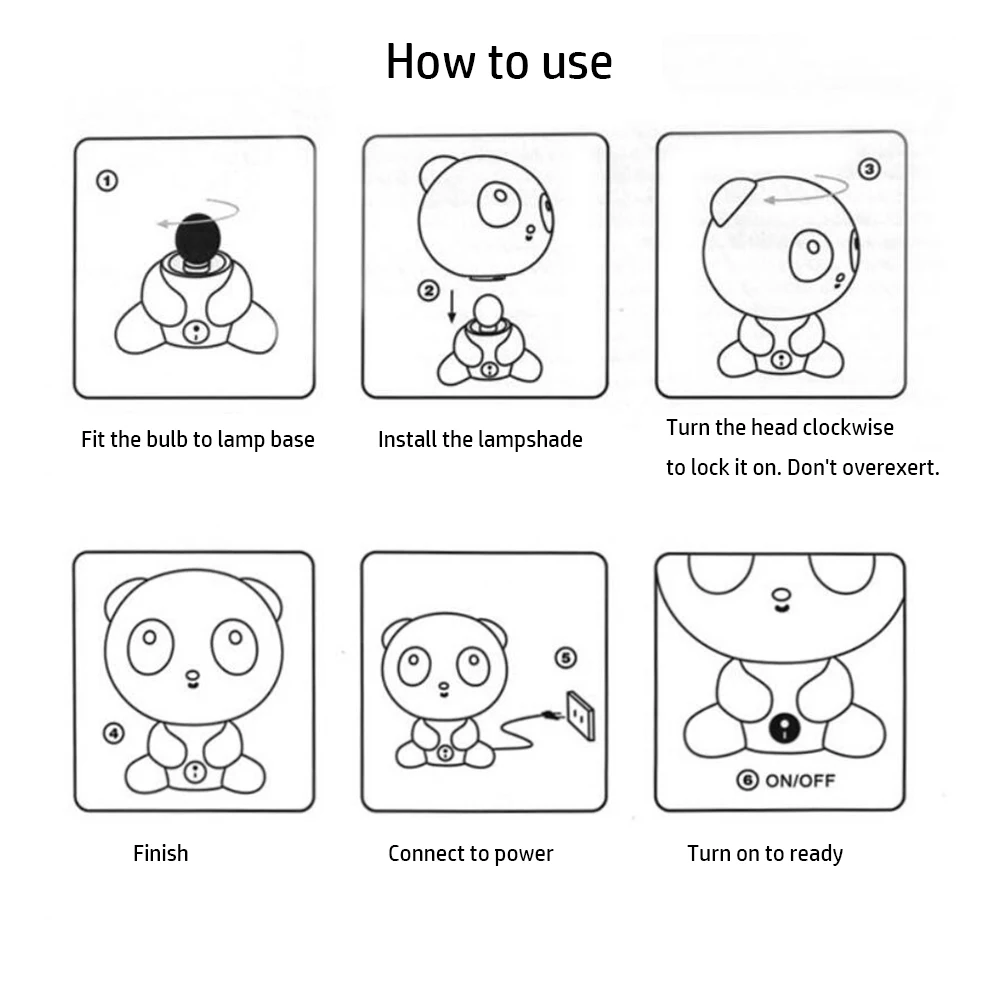 How to use

①

Fit the bulb to lamp base

②

Install the lampshade

③

Turn the head clockwise
to lock it on. Don't overexert.

④

Finish

⑤

Connect to power

⑥ ON/OFF

Turn on to ready