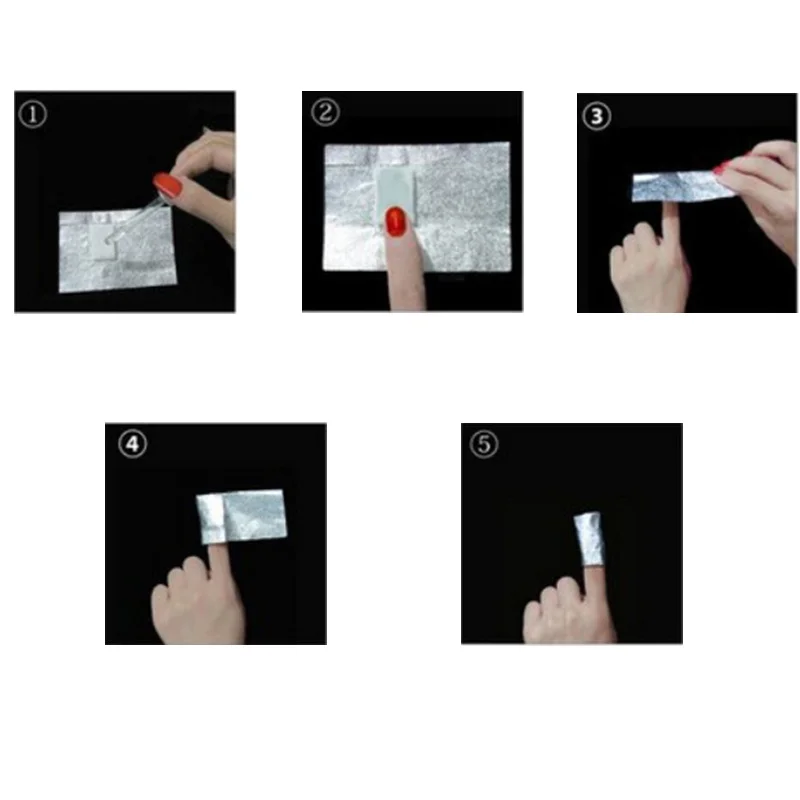 ①

②

③

④

⑤