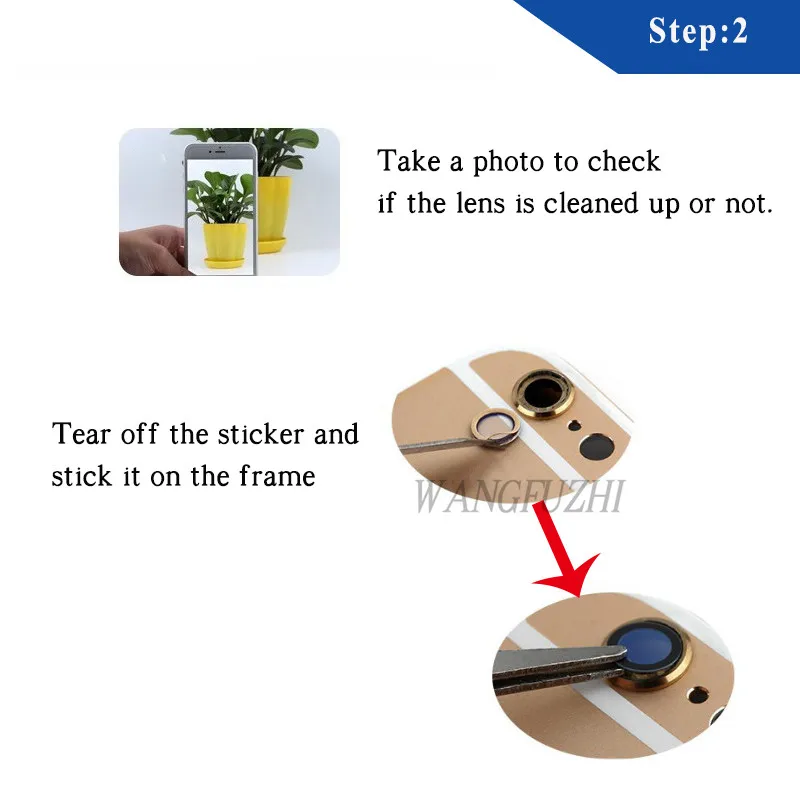 Step:2

Take a photo to check if the lens is cleaned up or not.

Tear off the sticker and stick it on the frame

WANGFUZHI