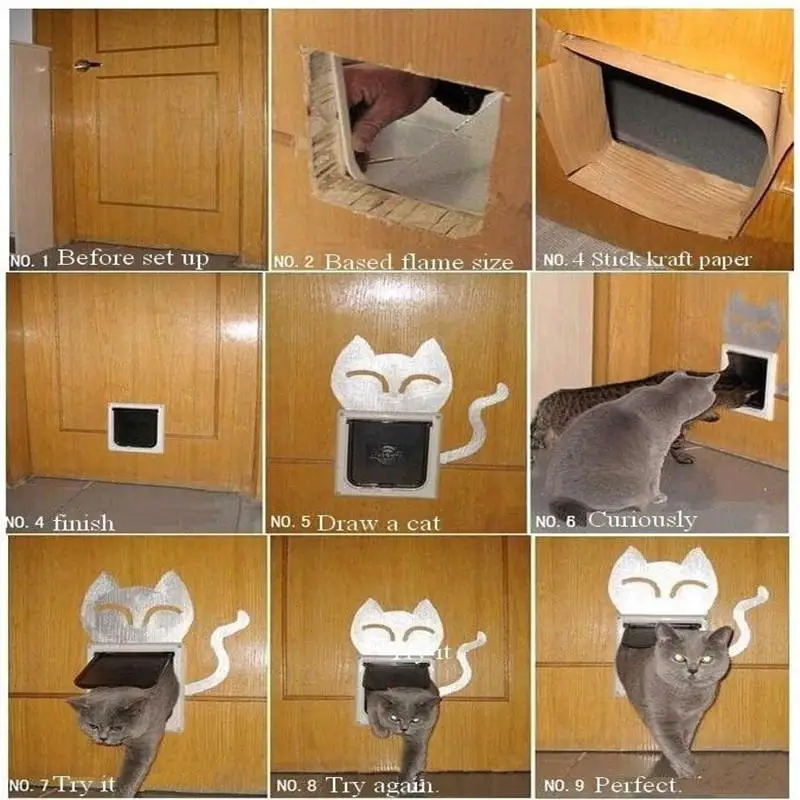 NO. 1 Before set up

NO. 2 Based flame size

NO. 4 Stick kraft paper

NO. 4 finish

NO. 5 Draw a cat

NO. 6 Curiously

NO. 7 Try it

NO. 8 Try again.

NO. 9 Perfect.