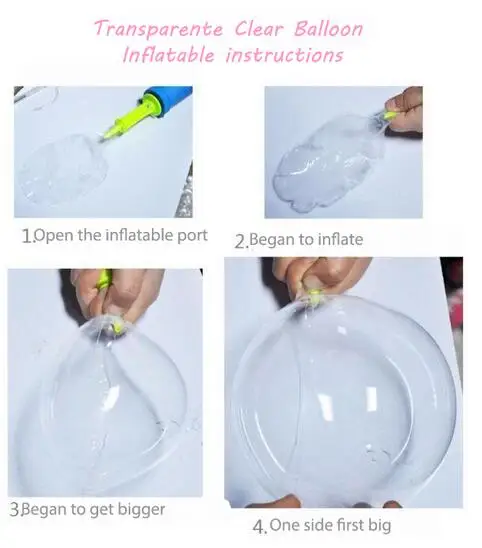 Transparente Clear Balloon
Inflatable instructions

1.Open the inflatable port

2.Began to inflate

3.Began to get bigger

4.One side first big