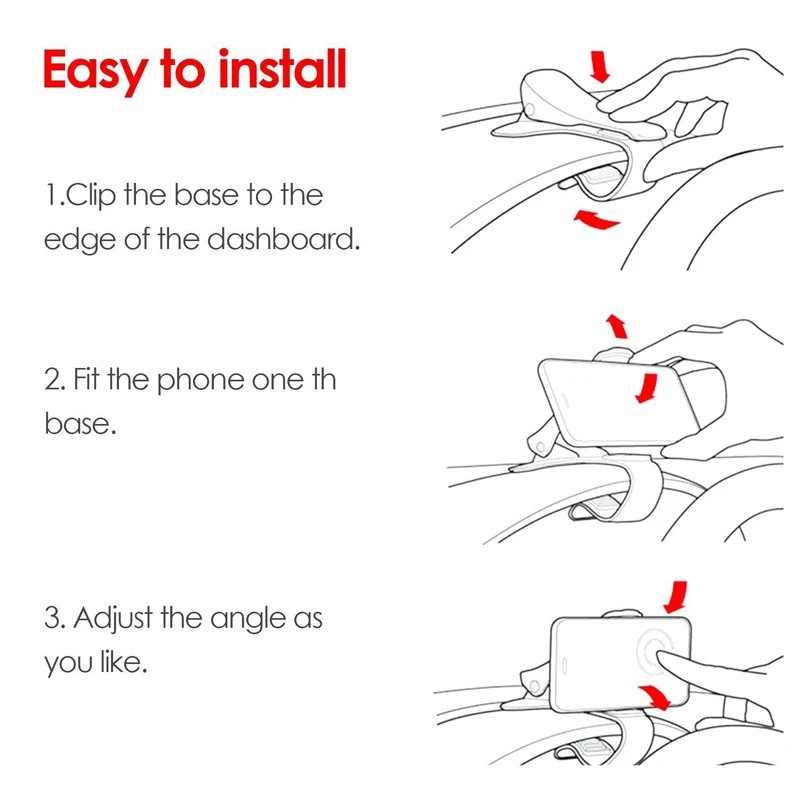 Easy to install

1.Clip the base to the edge of the dashboard.

2. Fit the phone one th base.

3. Adjust the angle as you like.