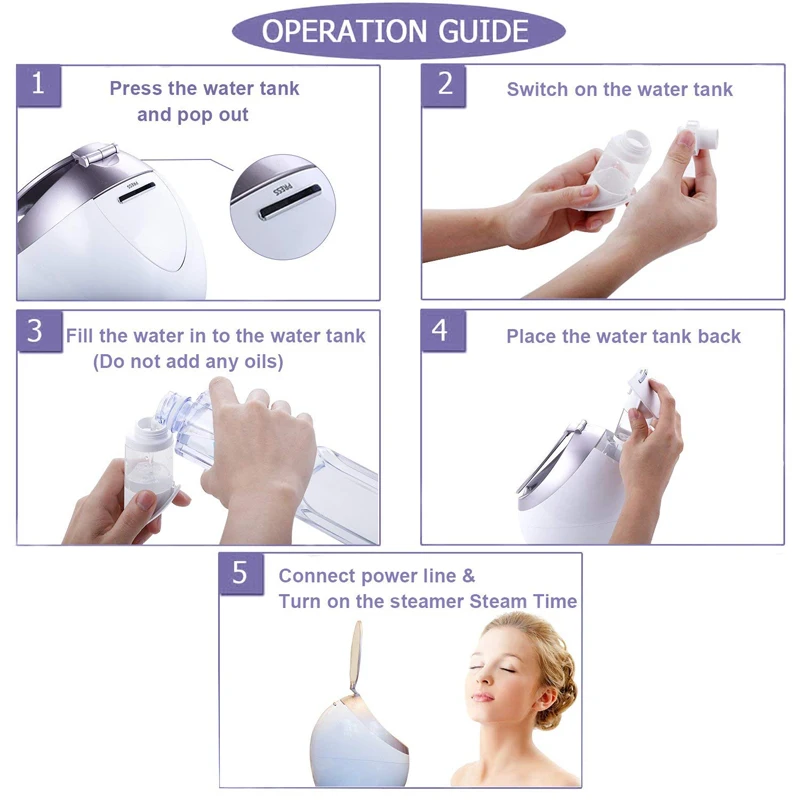 OPERATION GUIDE

1
Press the water tank and pop out

PRESS

PRESS

2
Switch on the water tank

3
Fill the water in to the water tank (Do not add any oils)

4
Place the water tank back

5
Connect power line & Turn on the steamer Steam Time