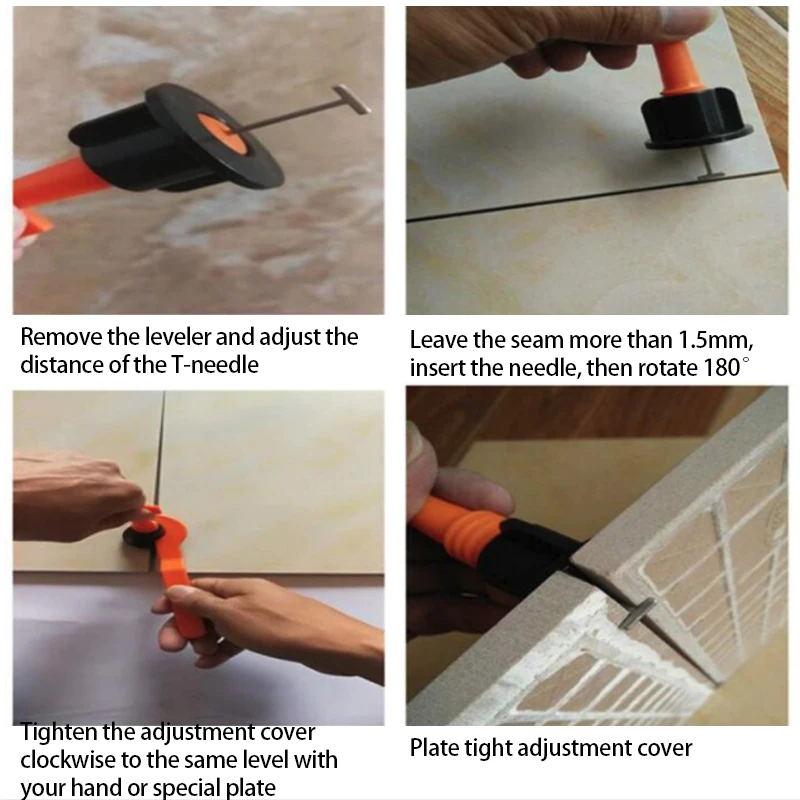 Remove the leveler and adjust the distance of the T-needle

Leave the seam more than 1.5mm, insert the needle, then rotate 180°

Tighten the adjustment cover clockwise to the same level with your hand or special plate

Plate tight adjustment cover