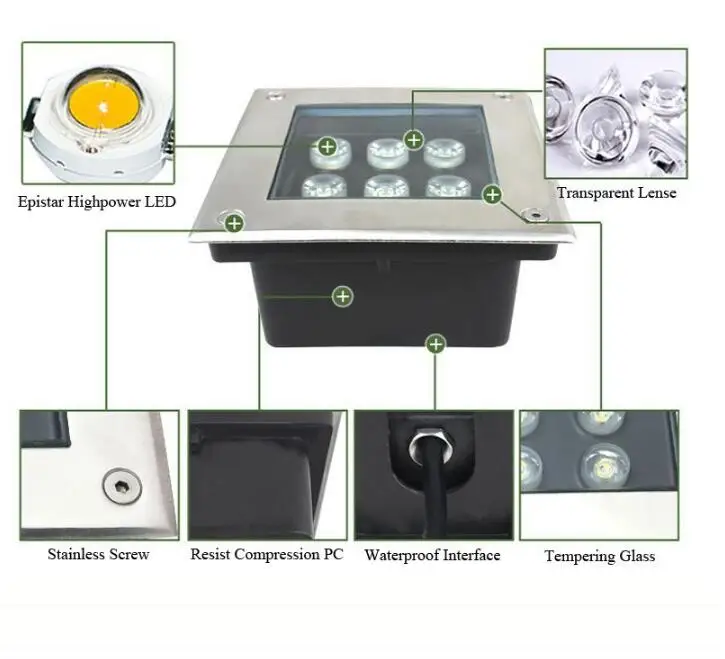 Epistar Highpower LED

Transparent Lense

Stainless Screw

Resist Compression PC

Waterproof Interface

Tempering Glass