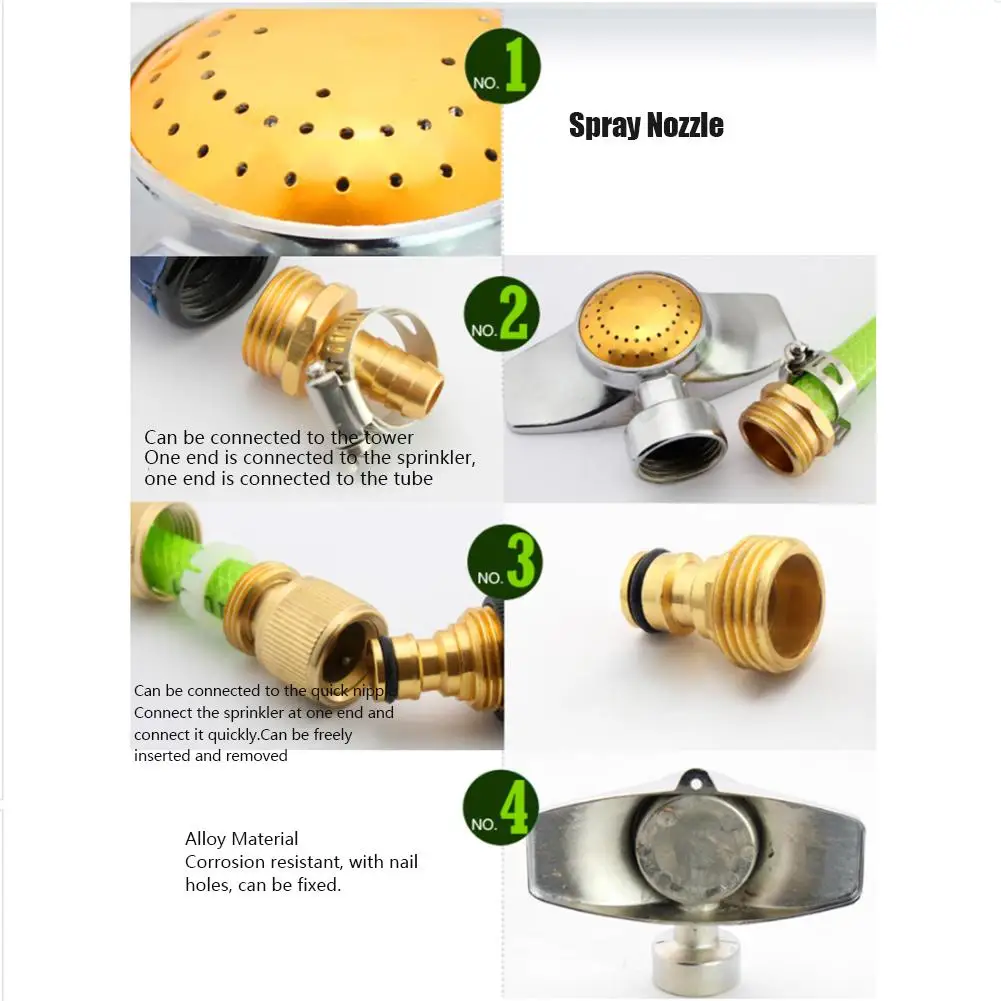 NO. 1

Spray Nozzle

NO. 2

Can be connected to the tower
One end is connected to the sprinkler, one end is connected to the tube

NO. 3

Can be connected to the quick nipple
Connect the sprinkler at one end and connect it quickly.Can be freely inserted and removed

NO. 4

Alloy Material
Corrosion resistant, with nail holes, can be fixed.