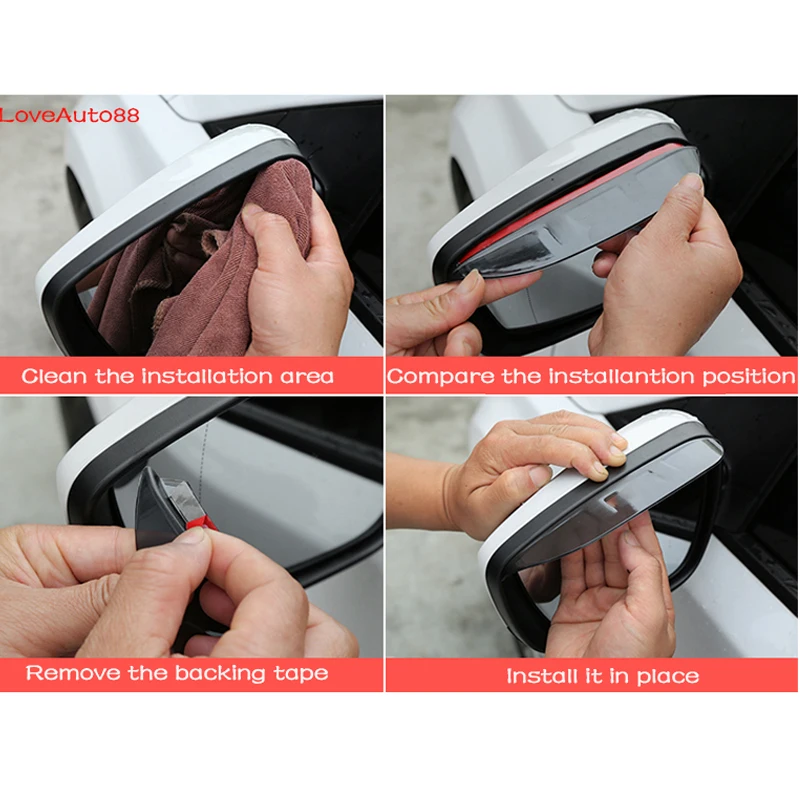 LoveAuto88

Clean the installation area

Compare the installantion position

Remove the backing tape

Install it in place