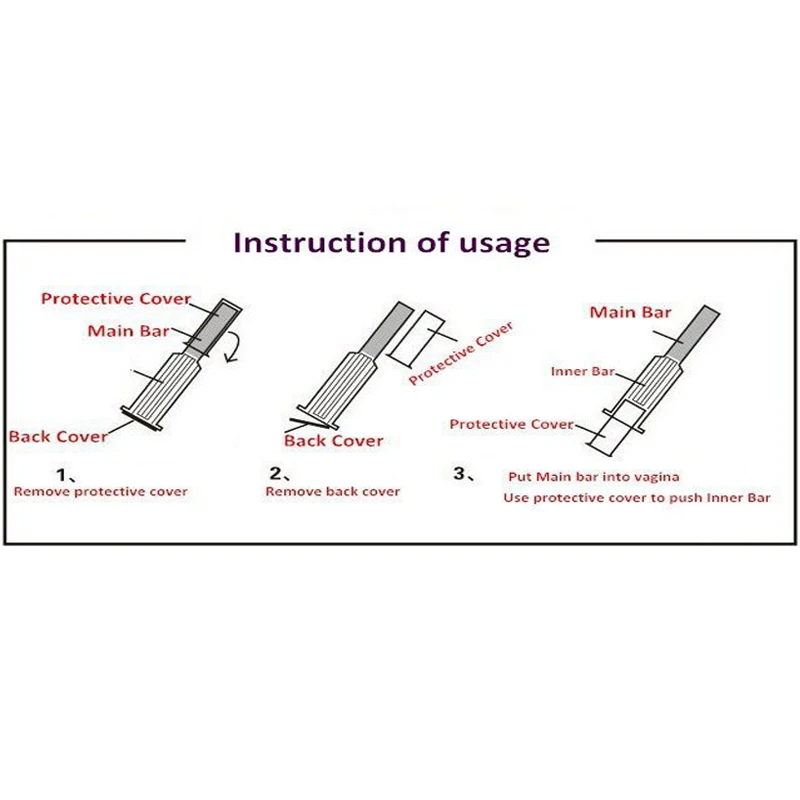 Instruction of usage

Protective Cover
Main Bar
Back Cover

1、
Remove protective cover

Protective Cover
Back Cover

2、
Remove back cover

Main Bar
Inner Bar
Protective Cover

3、
Put Main bar into vagina
Use protective cover to push Inner Bar