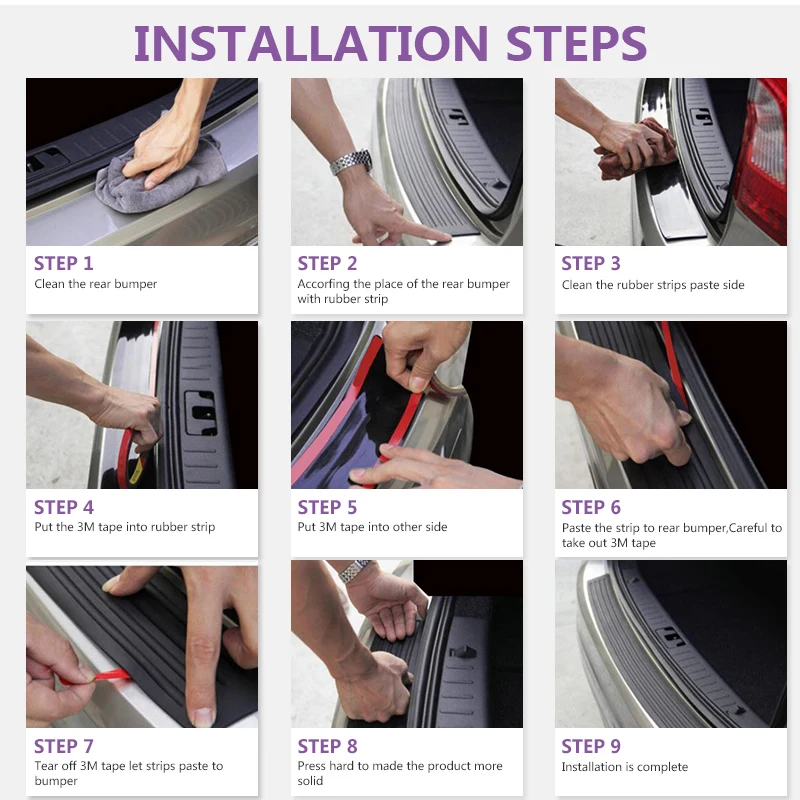 INSTALLATION STEPS

STEP 1
Clean the rear bumper

STEP 2
Accorfing the place of the rear bumper with rubber strip

STEP 3
Clean the rubber strips paste side

STEP 4
Put the 3M tape into rubber strip

STEP 5
Put 3M tape into other side

STEP 6
Paste the strip to rear bumper,Careful to take out 3M tape

STEP 7
Tear off 3M tape let strips paste to bumper

STEP 8
Press hard to made the product more solid

STEP 9
Installation is complete