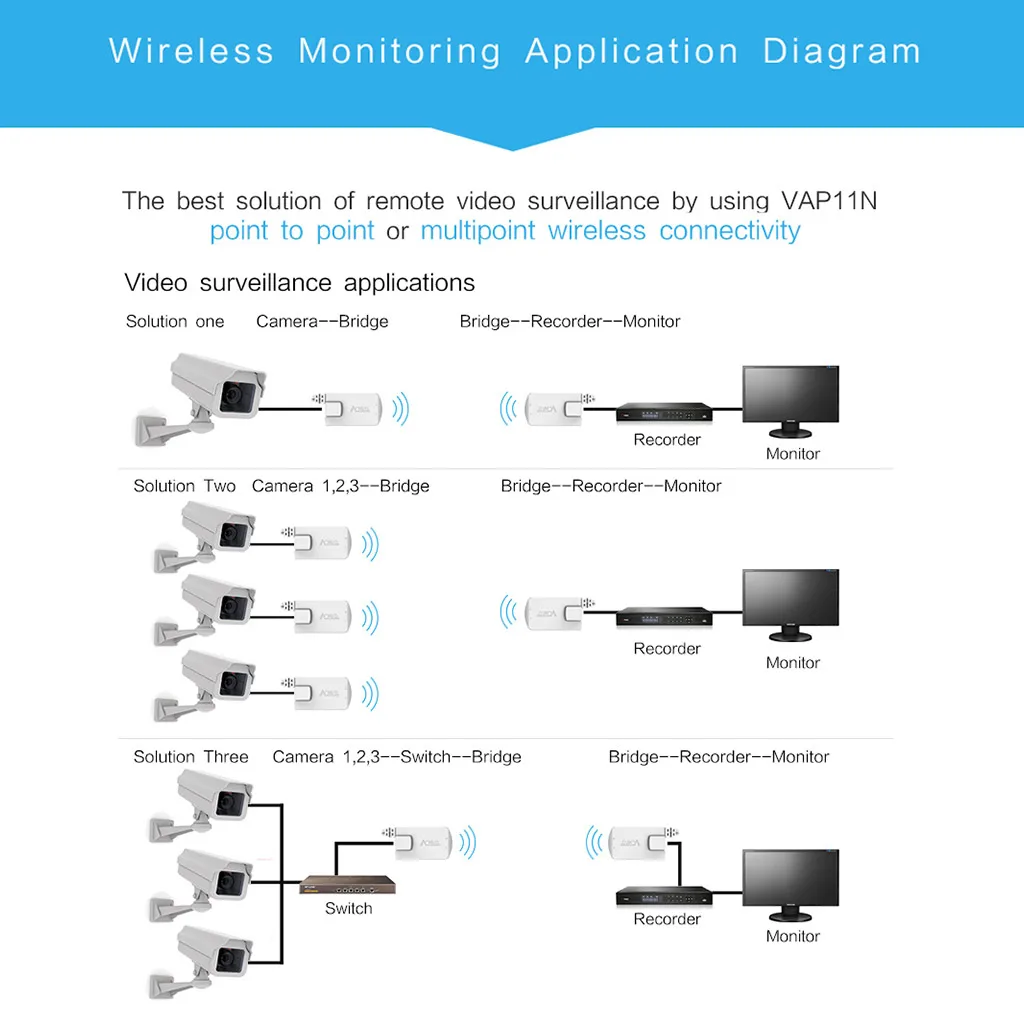 Wireless Monitoring Application Diagram

The best solution of remote video surveillance by using VAP11N point to point or multipoint wireless connectivity

Video surveillance applications

Solution one Camera--Bridge Bridge--Recorder--Monitor

Recorder

Monitor

Solution Two Camera 1,2,3--Bridge Bridge--Recorder--Monitor

Recorder

Monitor

Solution Three Camera 1,2,3--Switch--Bridge Bridge--Recorder--Monitor

Switch

Recorder

Monitor